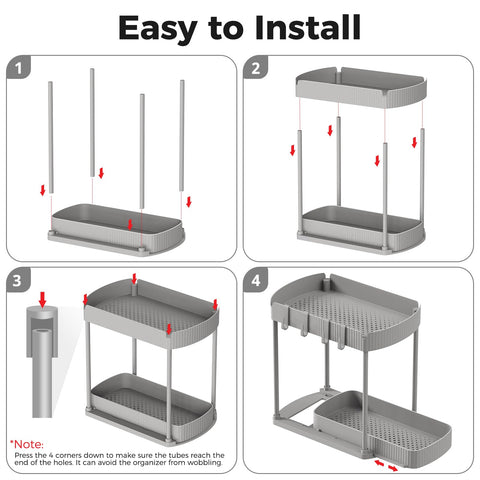 Easy to Install

1

2

3

*Note:
Press the 4 corners down to make sure the tubes reach the end of the holes. It can avoid the organizer from wobbling.

4