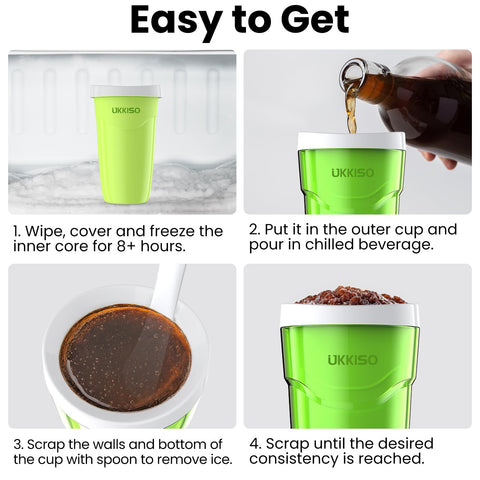 Easy to Get

UKKISO

1. Wipe, cover and freeze the inner core for 8+ hours.

UKKISO

2. Put it in the outer cup and pour in chilled beverage.

3. Scrap the walls and bottom of the cup with spoon to remove ice.

UKKISO

4. Scrap until the desired consistency is reached.