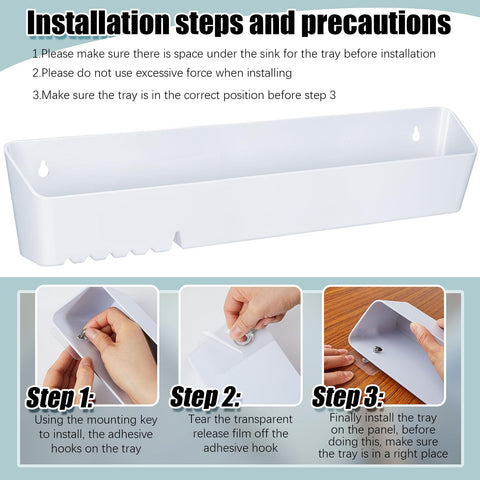 Installation steps and precautions

1.Please make sure there is space under the sink for the tray before installation

2.Please do not use excessive force when installing

3.Make sure the tray is in the correct position before step 3

Step 1:
Using the mounting key to install, the adhesive hooks on the tray

Step 2:
Tear the transparent release film off the adhesive hook

Step 3:
Finally install the tray on the panel, before doing this, make sure the tray is in a right place