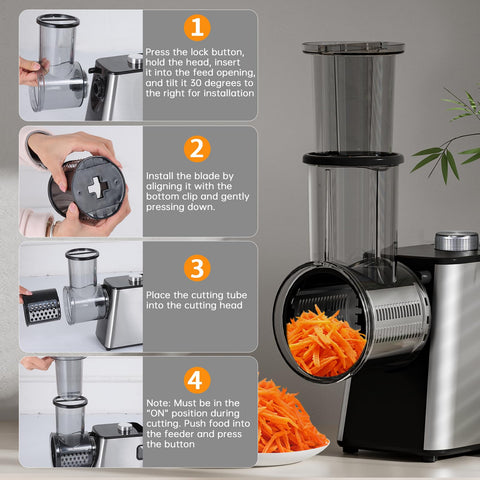 1

Press the lock button, hold the head, insert it into the feed opening, and tilt it 30 degrees to the right for installation

2

Install the blade by aligning it with the bottom clip and gently pressing down.

3

Place the cutting tube into the cutting head

4

Note: Must be in the "ON" position during cutting. Push food into the feeder and press the button