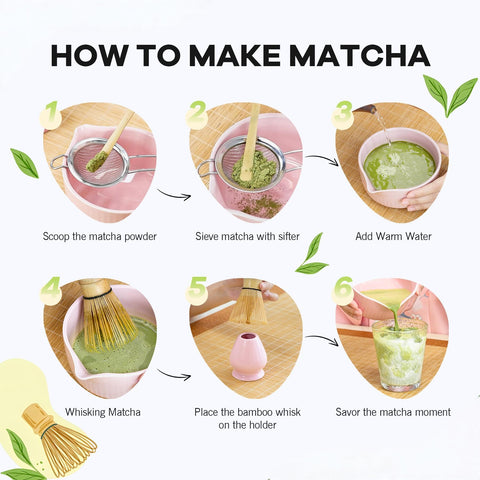 HOW TO MAKE MATCHA

1
Scoop the matcha powder

2
Sieve matcha with sifter

3
Add Warm Water

4
Whisking Matcha

5
Place the bamboo whisk on the holder

6
Savor the matcha moment