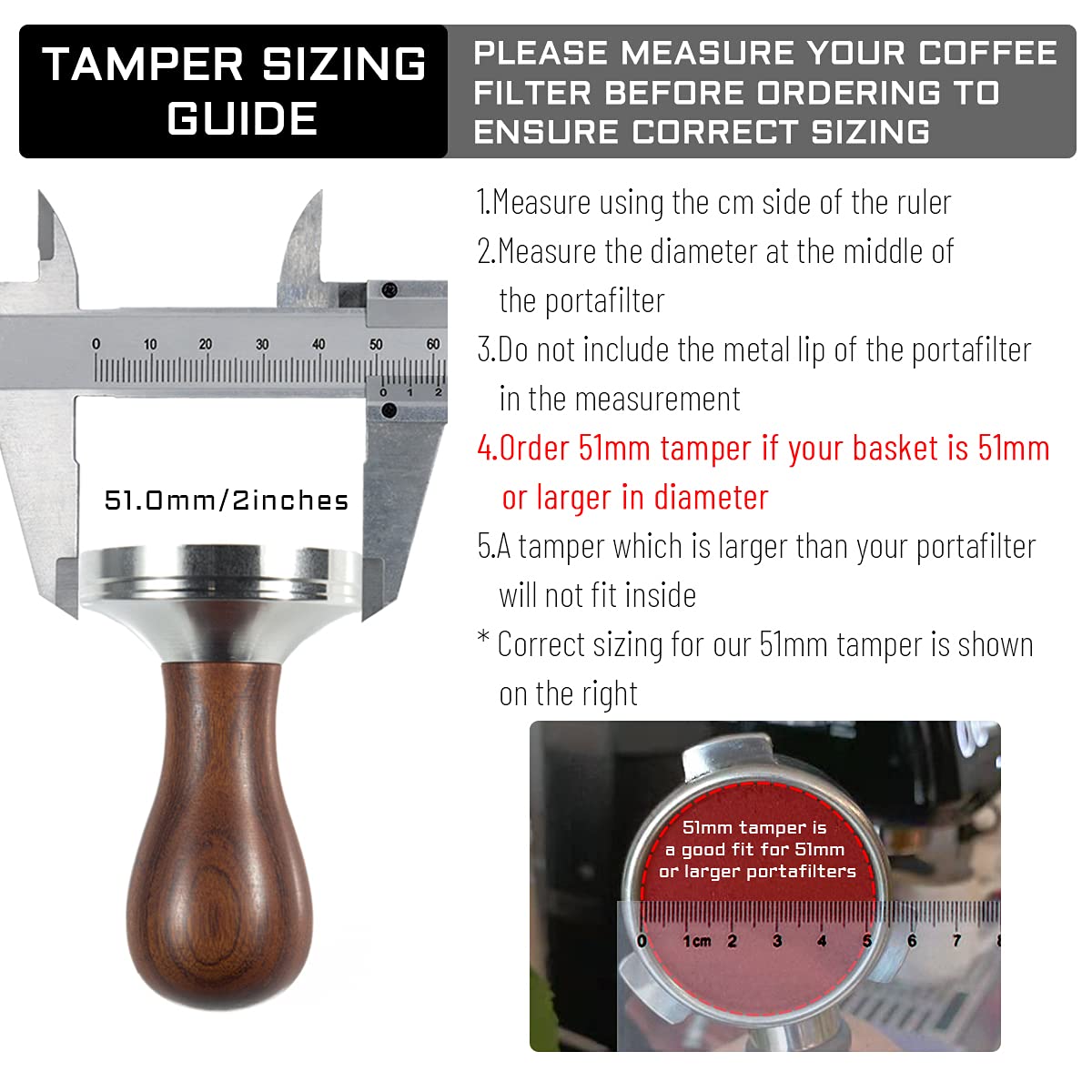 TAMPER SIZING GUIDE

PLEASE MEASURE YOUR COFFEE FILTER BEFORE ORDERING TO ENSURE CORRECT SIZING

0 10 20 30 40 50 60
0 1 2

51.0mm/2inches

1.Measure using the cm side of the ruler
2.Measure the diameter at the middle of the portafilter
3.Do not include the metal lip of the portafilter in the measurement
4.Order 51mm tamper if your basket is 51mm or larger in diameter
5.A tamper which is larger than your portafilter will not fit inside
* Correct sizing for our 51mm tamper is shown on the right

51mm tamper is a good fit for 51mm or larger portafilters

0 1cm 2 3 4 5 6 7 8