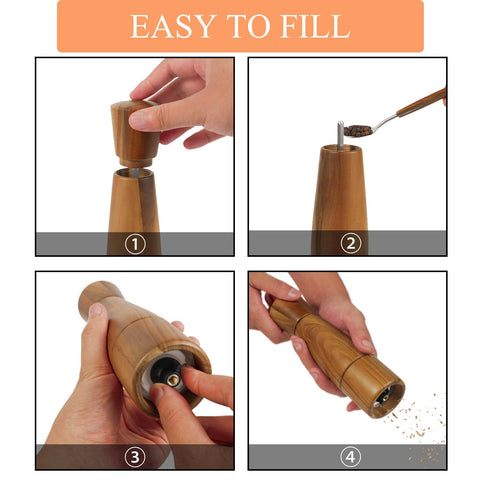 EASY TO FILL

①

②

③

④