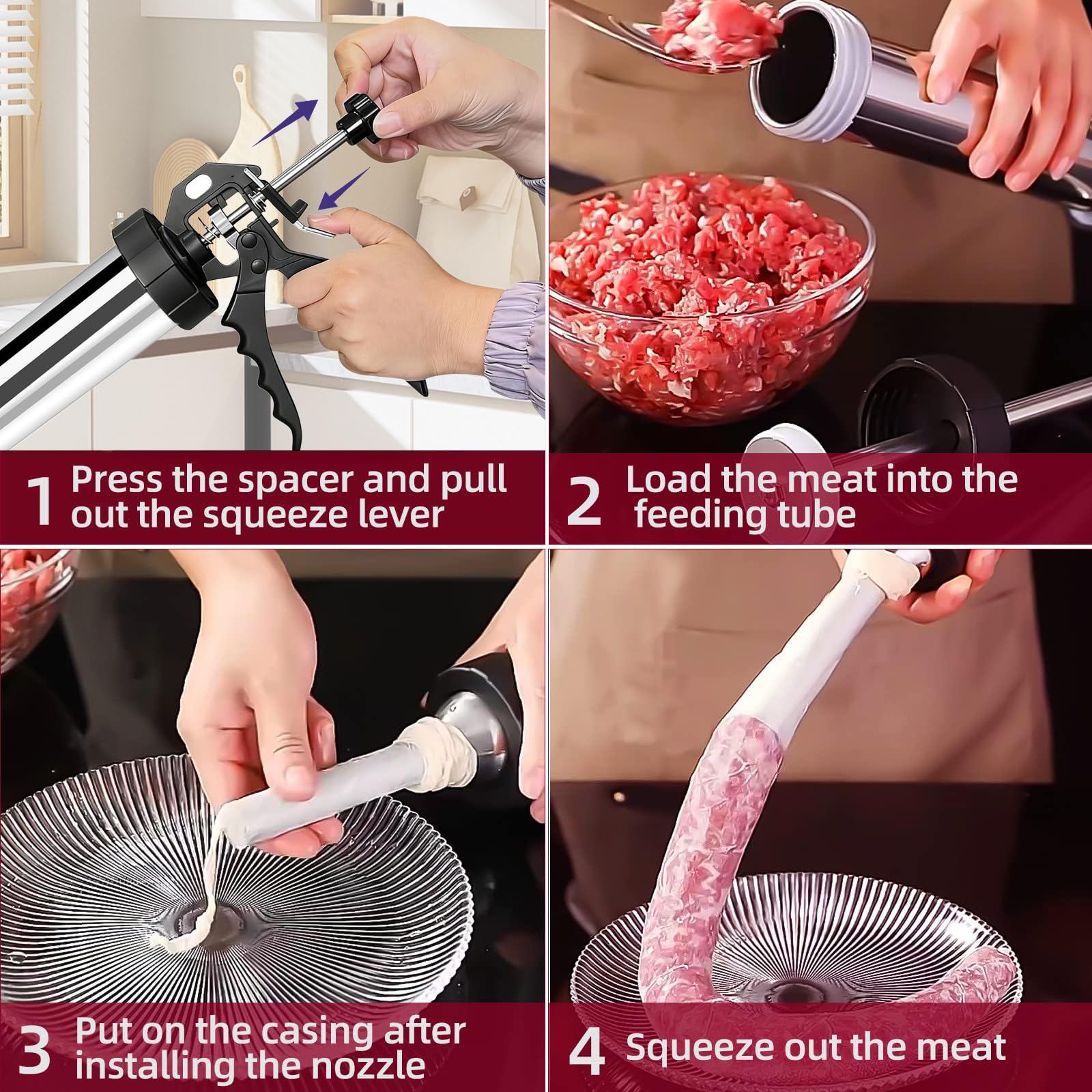 1 Press the spacer and pull out the squeeze lever

2 Load the meat into the feeding tube

3 Put on the casing after installing the nozzle

4 Squeeze out the meat