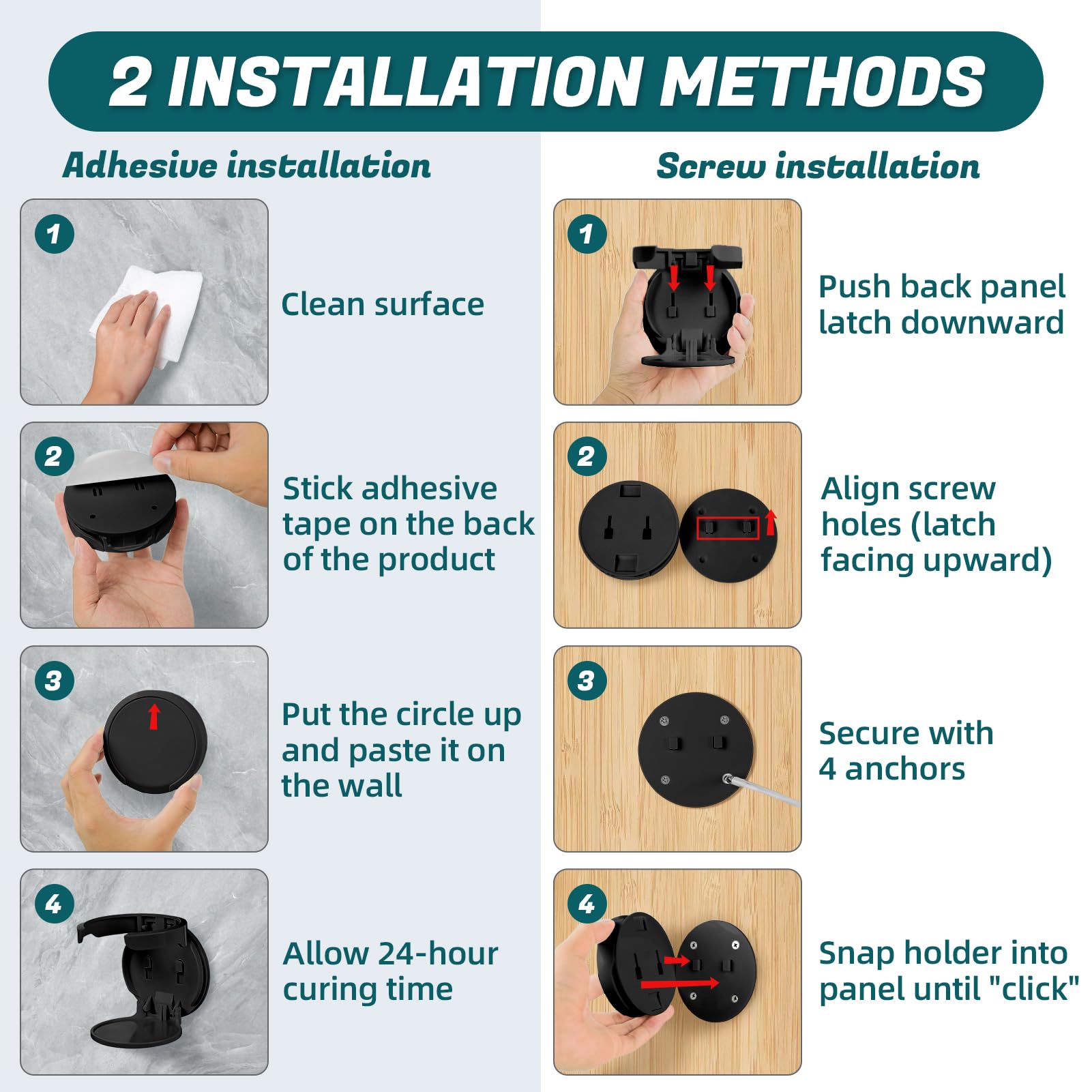 2 INSTALLATION METHODS

Adhesive installation

1 Clean surface

2 Stick adhesive tape on the back of the product

3 Put the circle up and paste it on the wall

4 Allow 24-hour curing time

Screw installation

1 Push back panel latch downward

2 Align screw holes (latch facing upward)

3 Secure with 4 anchors

4 Snap holder into panel until "click"