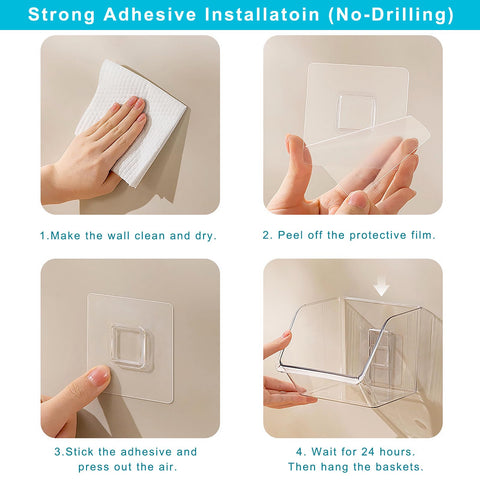 Strong Adhesive Installatoin (No-Drilling)

1.Make the wall clean and dry.

2. Peel off the protective film.

3.Stick the adhesive and press out the air.

4. Wait for 24 hours. Then hang the baskets.