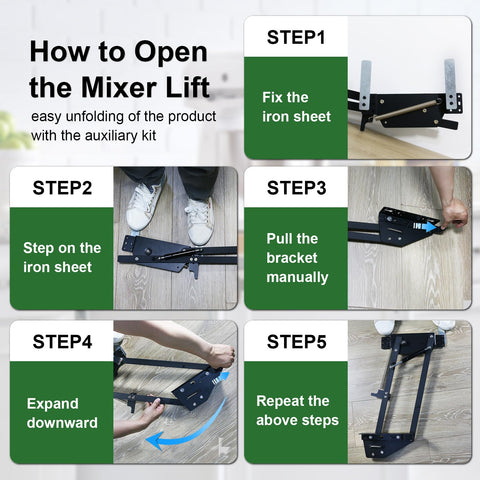 How to Open the Mixer Lift

easy unfolding of the product with the auxiliary kit

STEP1

Fix the iron sheet

STEP2

Step on the iron sheet

STEP3

Pull the bracket manually

STEP4

Expand downward

STEP5

Repeat the above steps