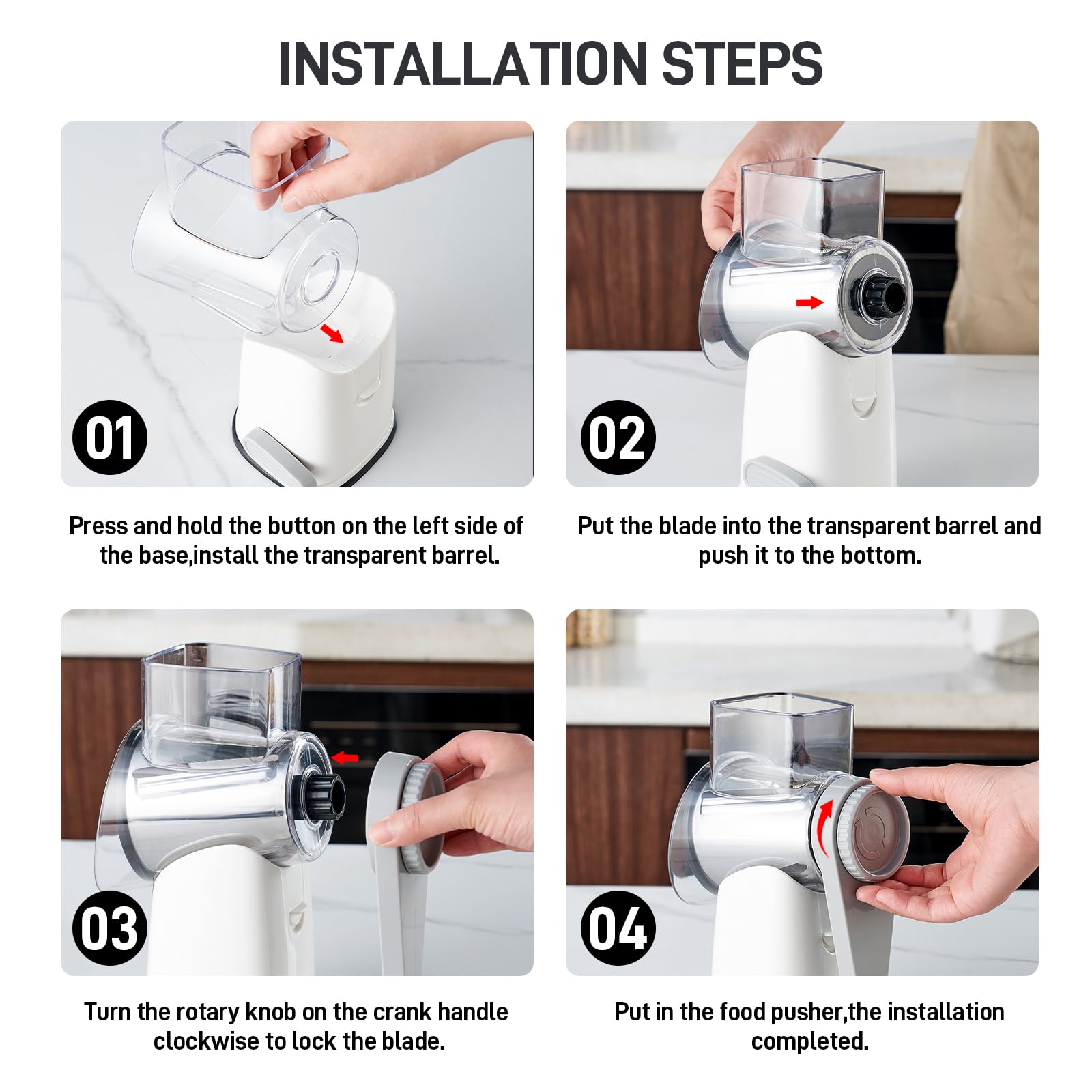 INSTALLATION STEPS

01

Press and hold the button on the left side of the base,install the transparent barrel.

02

Put the blade into the transparent barrel and push it to the bottom.

03

Turn the rotary knob on the crank handle clockwise to lock the blade.

04

Put in the food pusher,the installation completed.