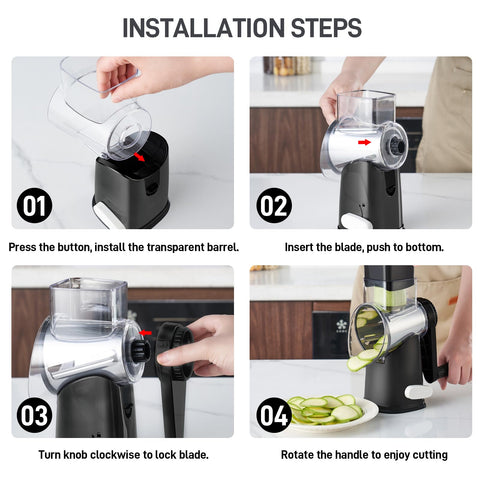 INSTALLATION STEPS

01

Press the button, install the transparent barrel.

02

Insert the blade, push to bottom.

03

Turn knob clockwise to lock blade.

04

Rotate the handle to enjoy cutting