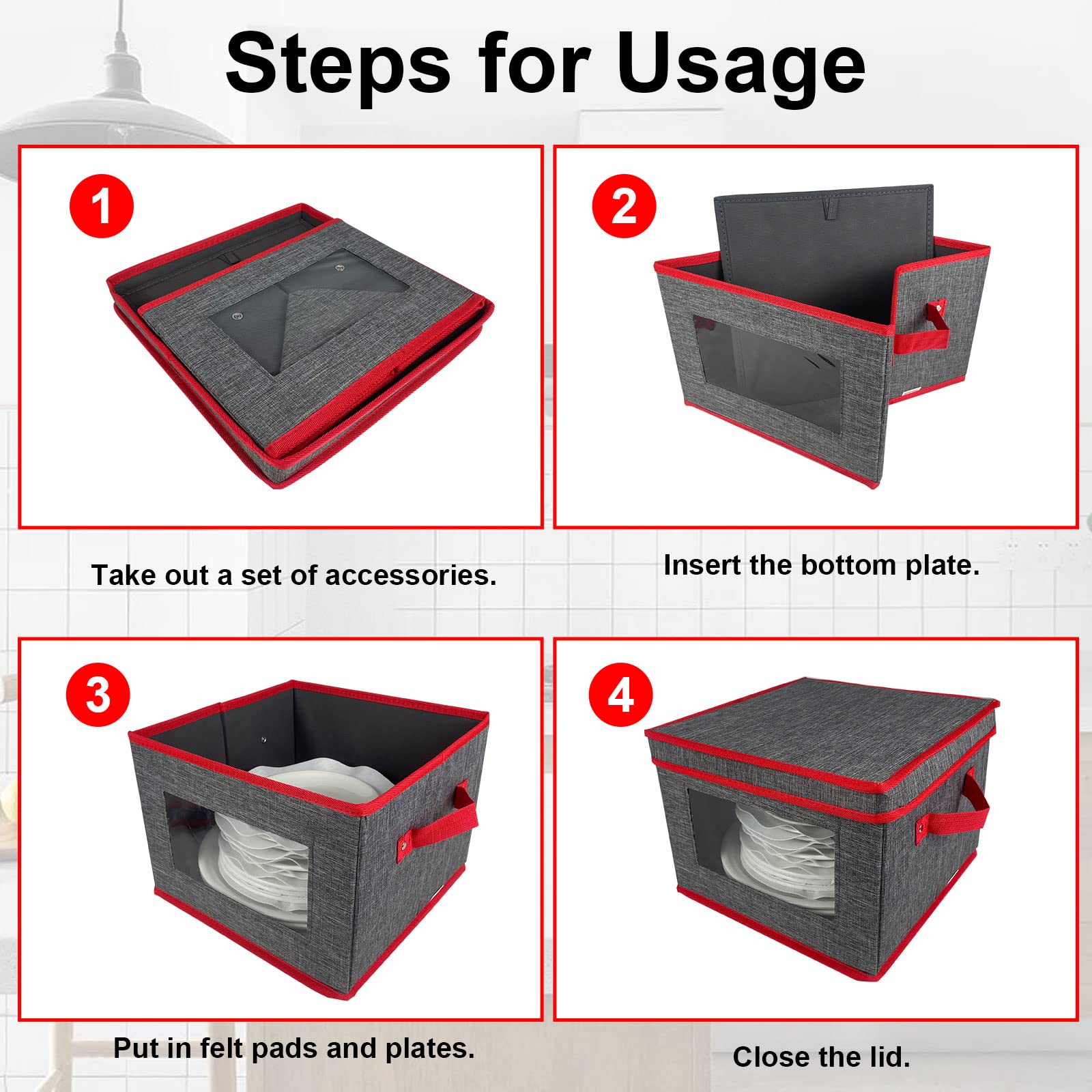 Steps for Usage

1

Take out a set of accessories.

2

Insert the bottom plate.

3

Put in felt pads and plates.

4

Close the lid.