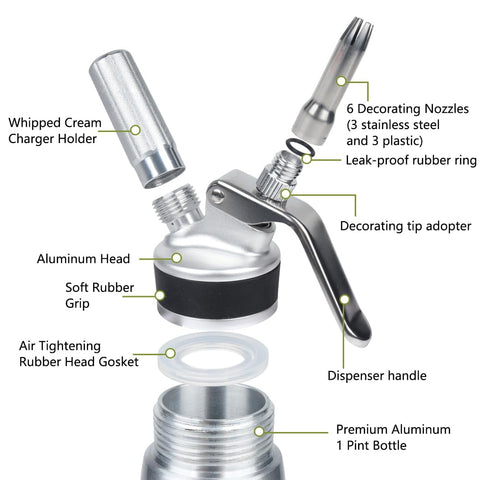 Whipped Cream Charger Holder

6 Decorating Nozzles (3 stainless steel and 3 plastic)

Leak-proof rubber ring

Decorating tip adopter

Aluminum Head

Soft Rubber Grip

Air Tightening Rubber Head Gosket

Dispenser handle

Premium Aluminum 1 Pint Bottle