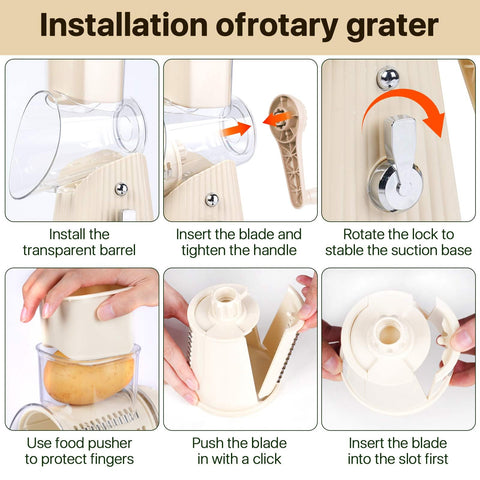 Installation ofrotary grater

Install the transparent barrel

Insert the blade and tighten the handle

Rotate the lock to stable the suction base

Use food pusher to protect fingers

Push the blade in with a click

Insert the blade into the slot first