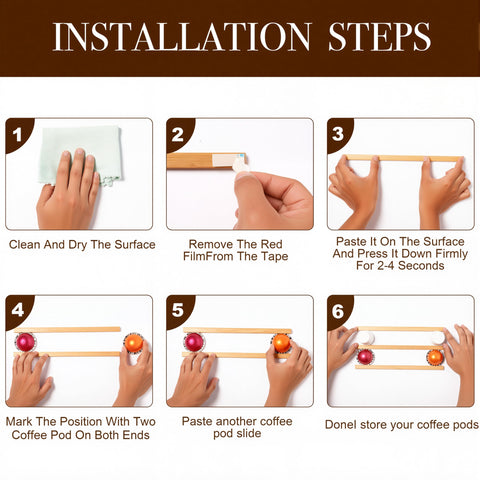 INSTALLATION STEPS

1

Clean And Dry The Surface

2

Remove The Red FilmFrom The Tape

3

Paste It On The Surface And Press It Down Firmly For 2-4 Seconds

4

Mark The Position With Two Coffee Pod On Both Ends

5

Paste another coffee pod slide

6

Donel store your coffee pods