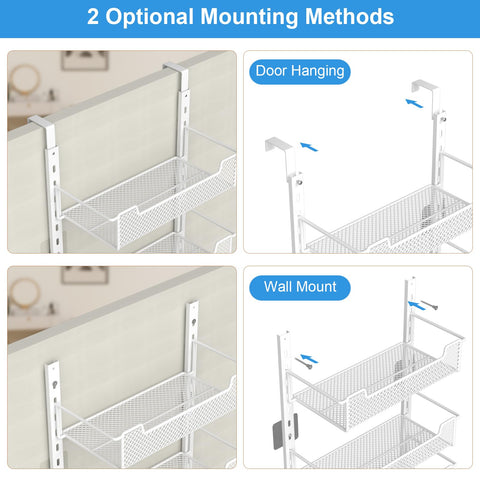 2 Optional Mounting Methods

Door Hanging

Wall Mount