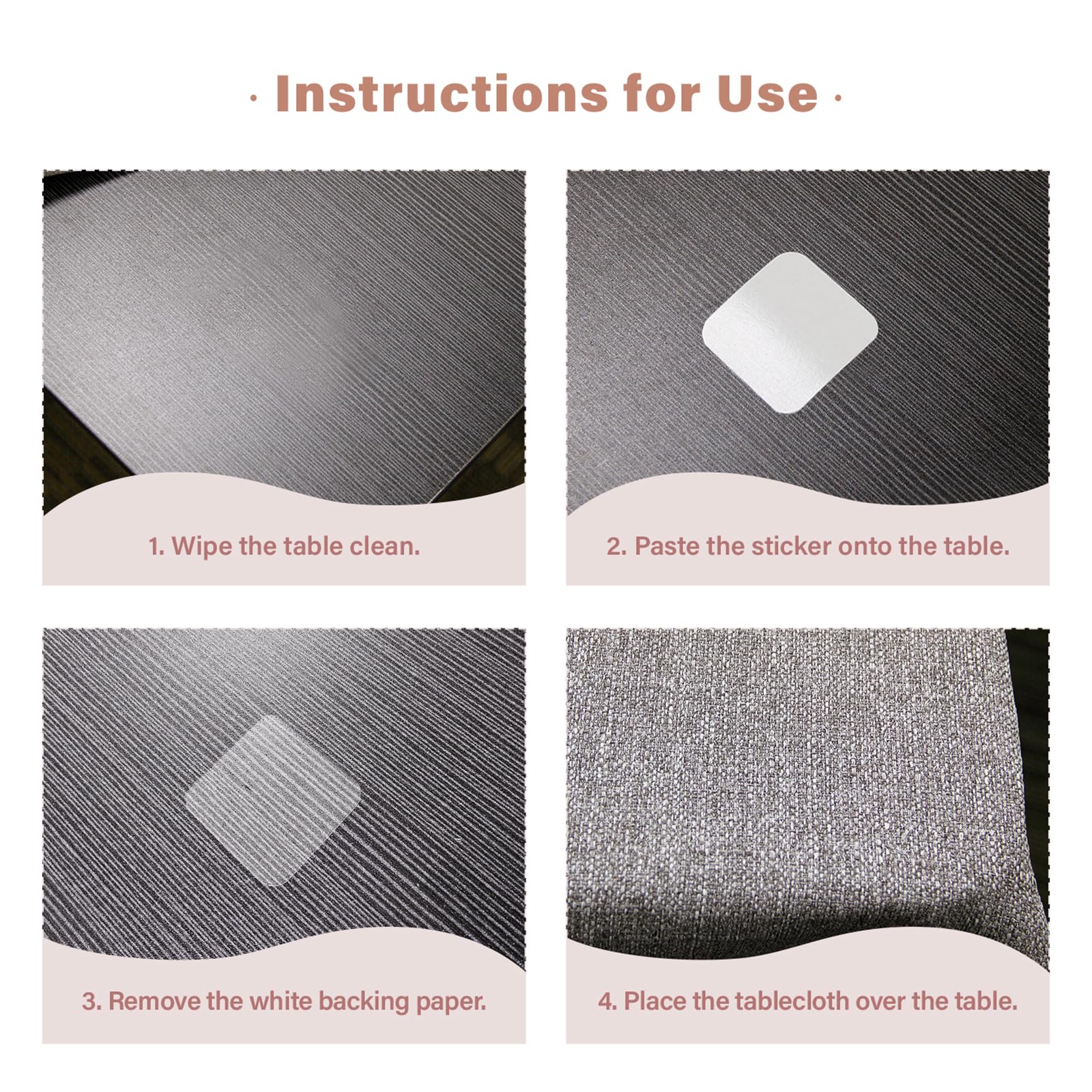 · Instructions for Use ·

1. Wipe the table clean.

2. Paste the sticker onto the table.

3. Remove the white backing paper.

4. Place the tablecloth over the table.