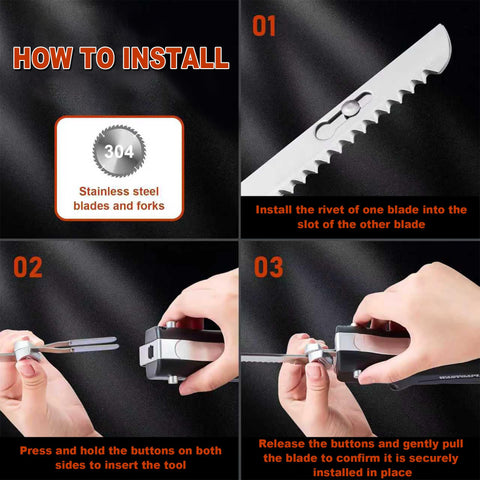 HOW TO INSTALL

304

Stainless steel blades and forks

01

Install the rivet of one blade into the slot of the other blade

02

Press and hold the buttons on both sides to insert the tool

03

Release the buttons and gently pull the blade to confirm it is securely installed in place