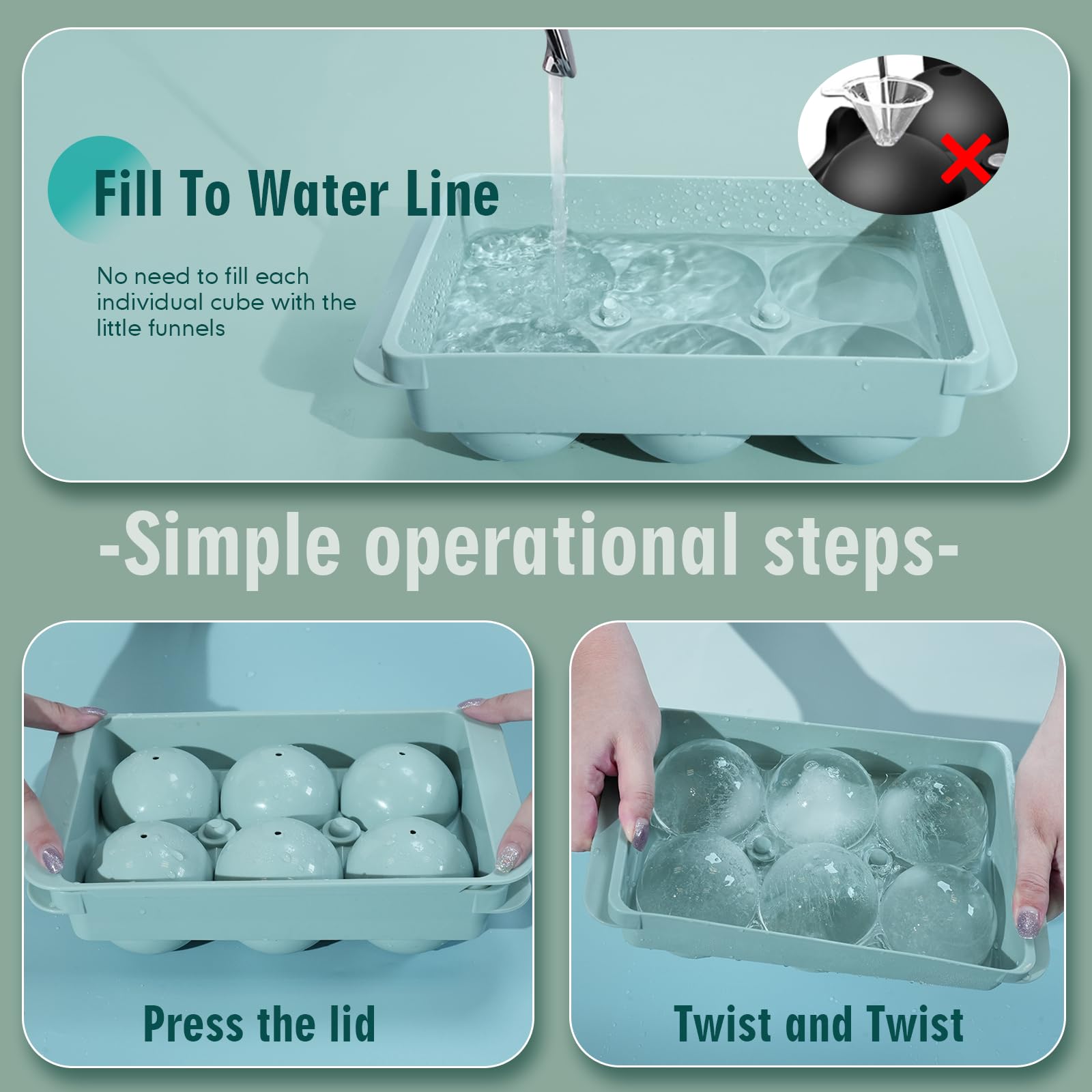 Fill To Water Line

No need to fill each individual cube with the little funnels

-Simple operational steps-

Press the lid

Twist and Twist