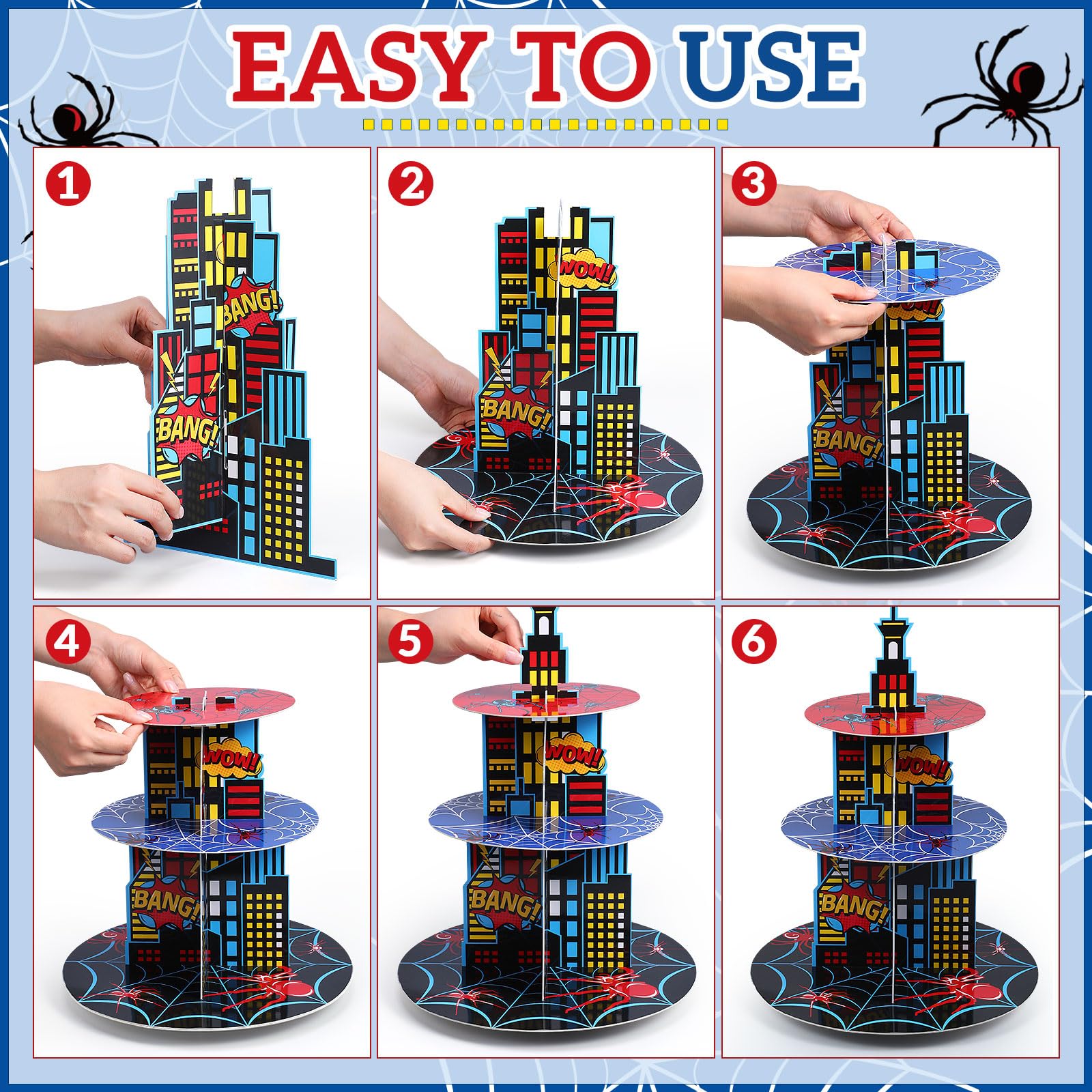 EASY TO USE

1

BANG!

BANG!

2

WOW!

BANG!

3

BANG!

4

WOW!

BANG!

5

WOW!

BANG!

6

WOW!

BANG!