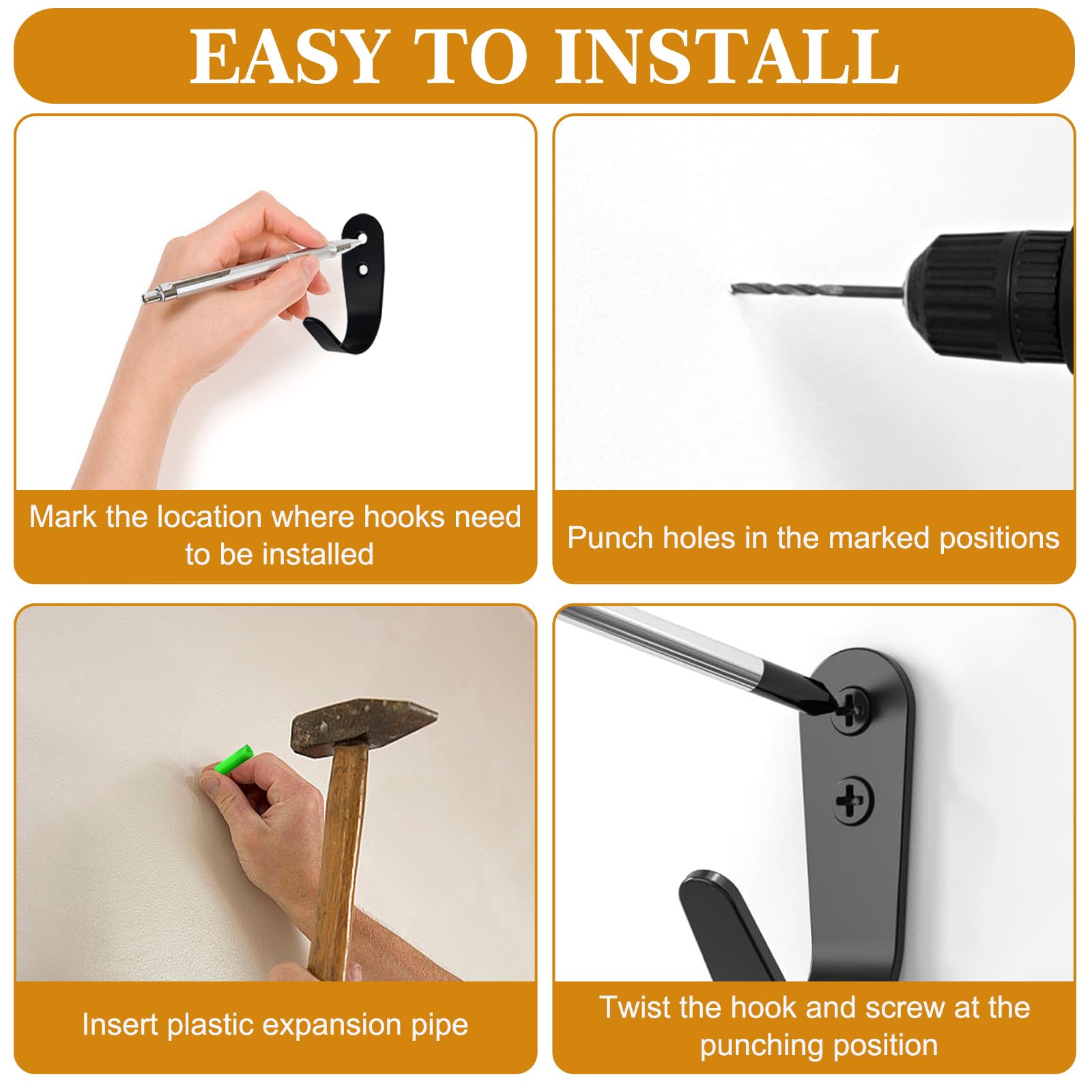 EASY TO INSTALL

Mark the location where hooks need to be installed

Punch holes in the marked positions

Insert plastic expansion pipe

Twist the hook and screw at the punching position