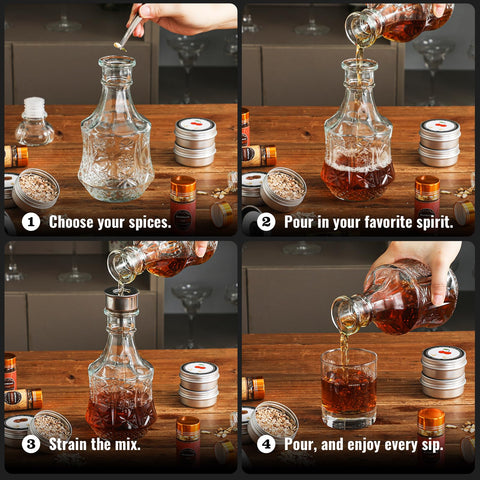 1 Choose your spices.

2 Pour in your favorite spirit.

3 Strain the mix.

4 Pour, and enjoy every sip.