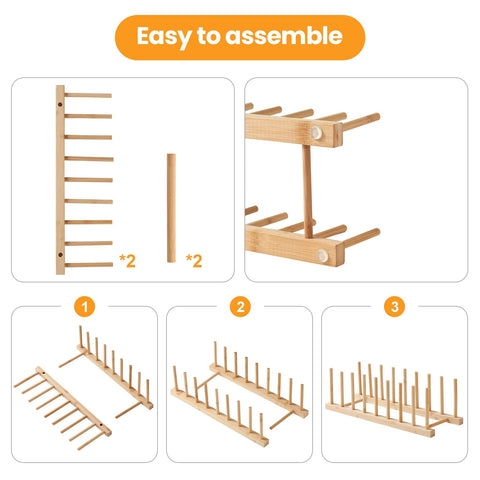 Easy to assemble

*2

*2

1

2

3