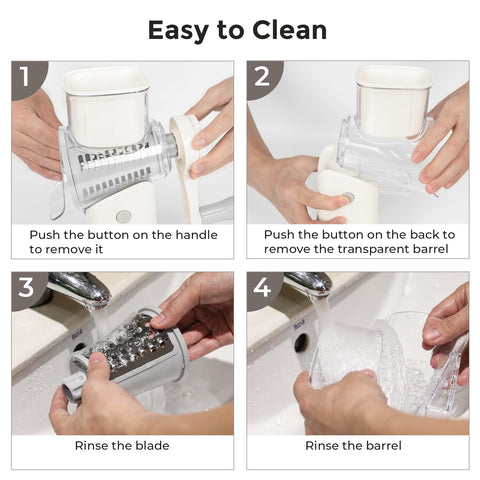 Easy to Clean

1

Push the button on the handle to remove it

2

Push the button on the back to remove the transparent barrel

3

Rinse the blade

4

Rinse the barrel