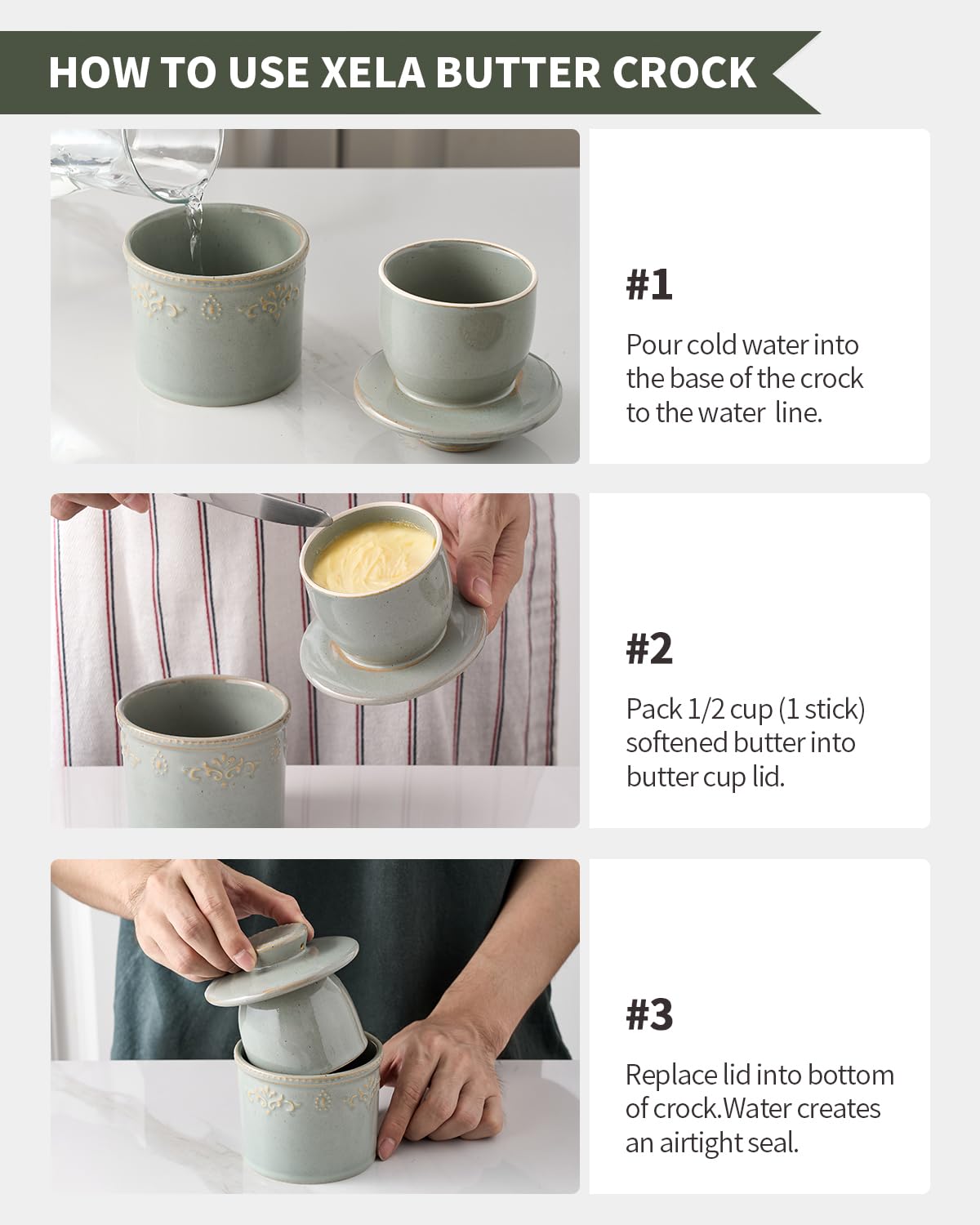 HOW TO USE XELA BUTTER CROCK

#1

Pour cold water into the base of the crock to the water  line.

#2

Pack 1/2 cup (1 stick) softened butter into butter cup lid.

#3

Replace lid into bottom of crock.Water creates an airtight seal.