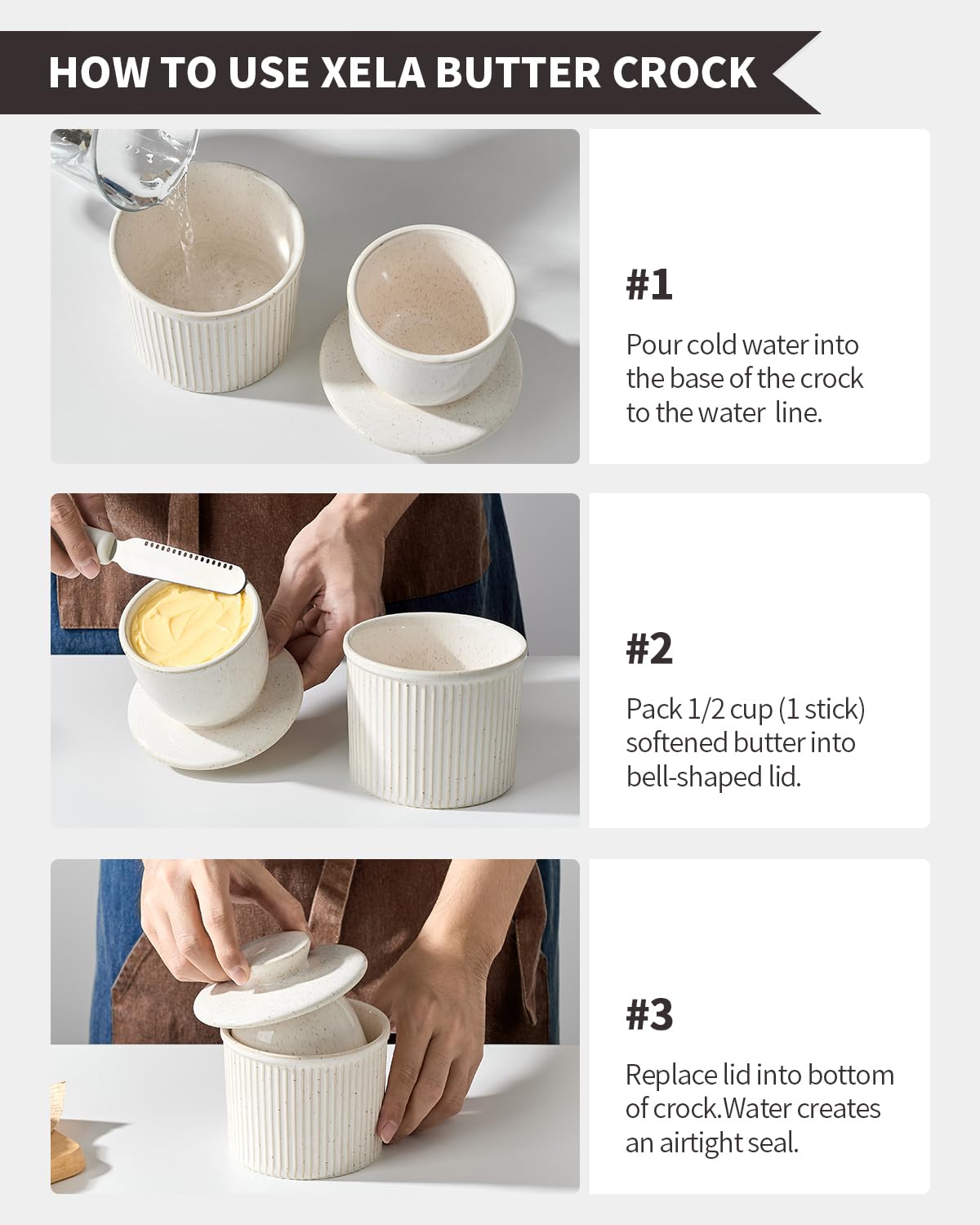 HOW TO USE XELA BUTTER CROCK

#1

Pour cold water into the base of the crock to the water line.

#2

Pack 1/2 cup (1 stick) softened butter into bell-shaped lid.

#3

Replace lid into bottom of crock.Water creates an airtight seal.