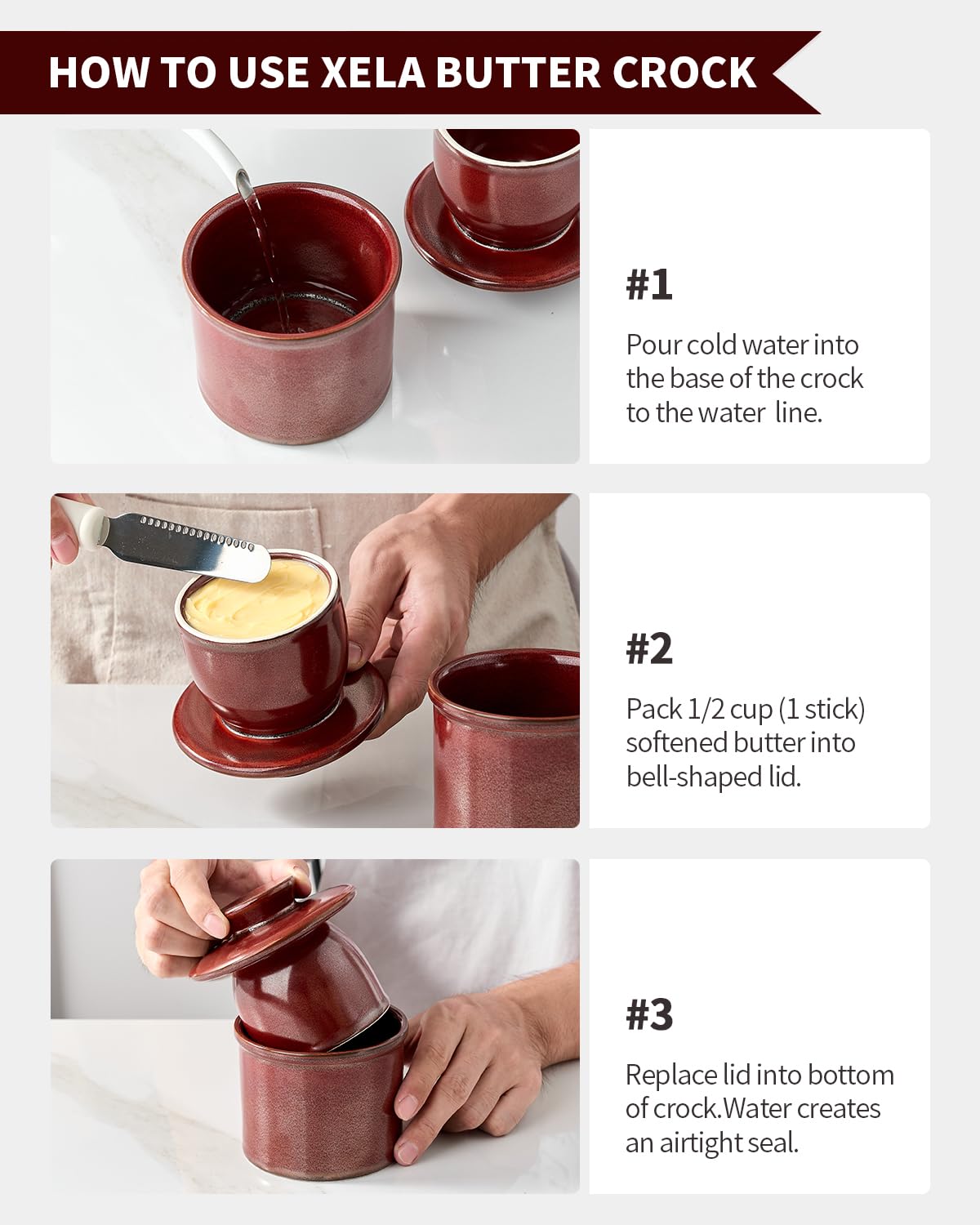 HOW TO USE XELA BUTTER CROCK

#1

Pour cold water into the base of the crock to the water line.

#2

Pack 1/2 cup (1 stick) softened butter into bell-shaped lid.

#3

Replace lid into bottom of crock.Water creates an airtight seal.