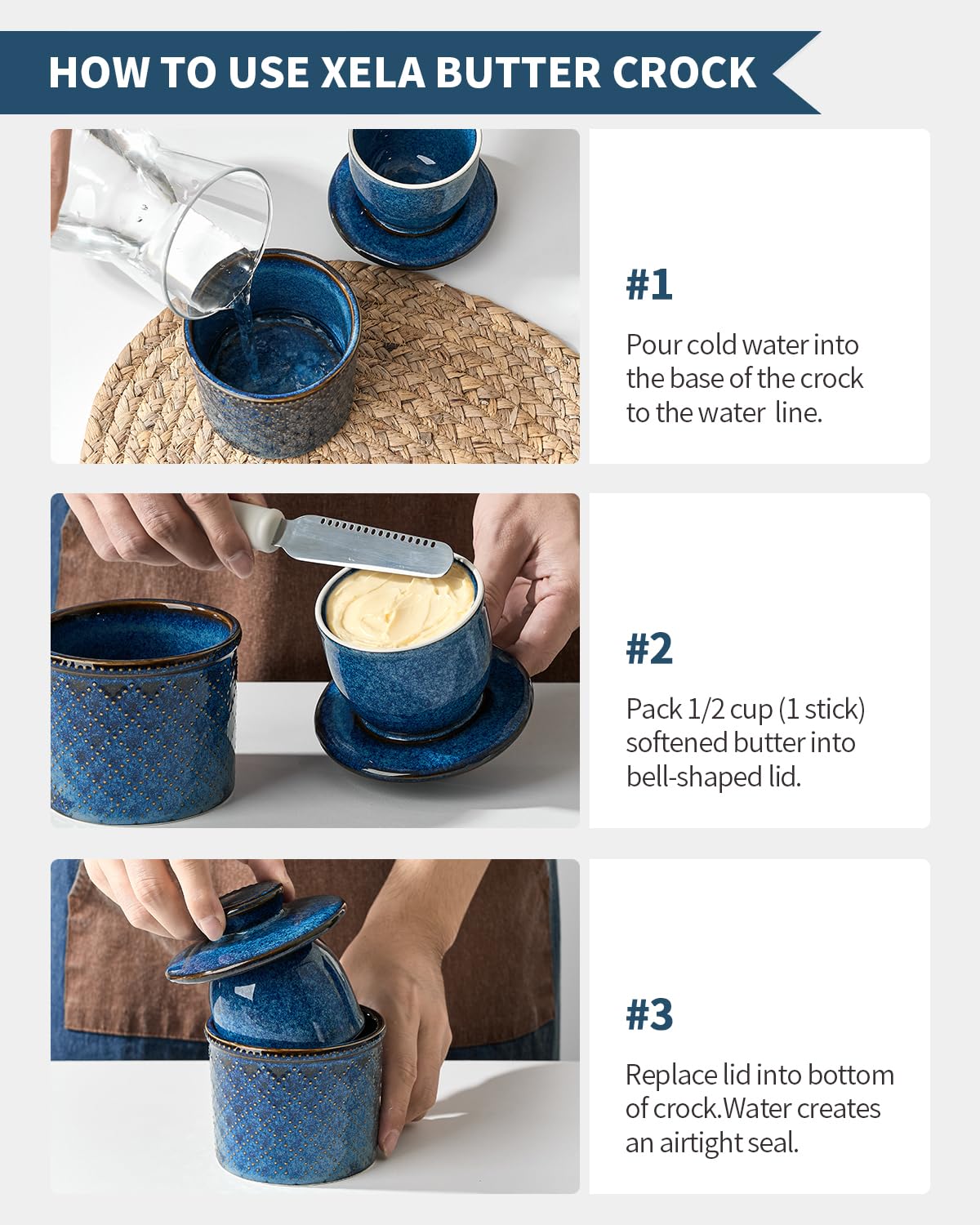 HOW TO USE XELA BUTTER CROCK

#1

Pour cold water into the base of the crock to the water  line.

#2

Pack 1/2 cup (1 stick) softened butter into bell-shaped lid.

#3

Replace lid into bottom of crock.Water creates an airtight seal.