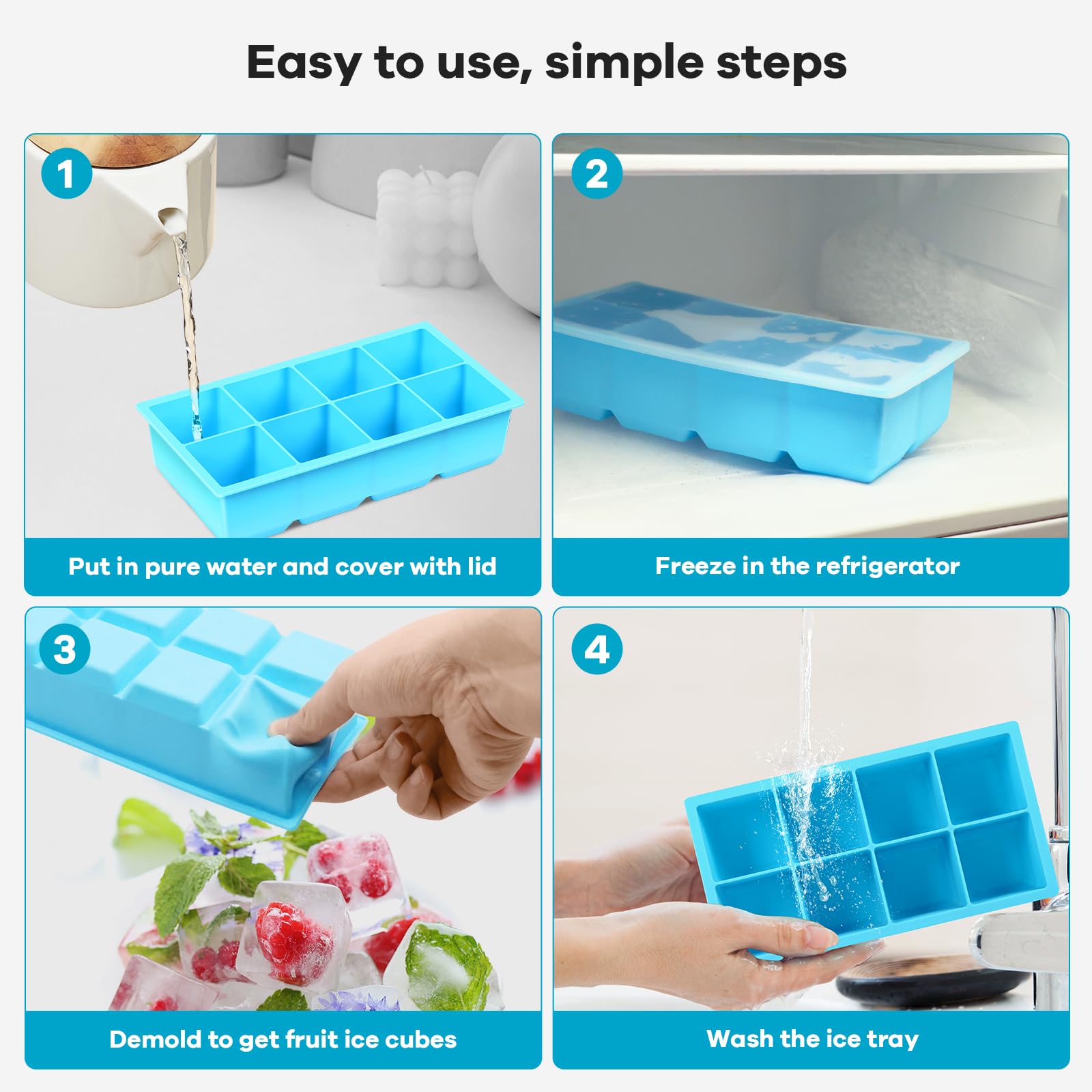 Easy to use, simple steps

1

Put in pure water and cover with lid

2

Freeze in the refrigerator

3

Demold to get fruit ice cubes

4

Wash the ice tray