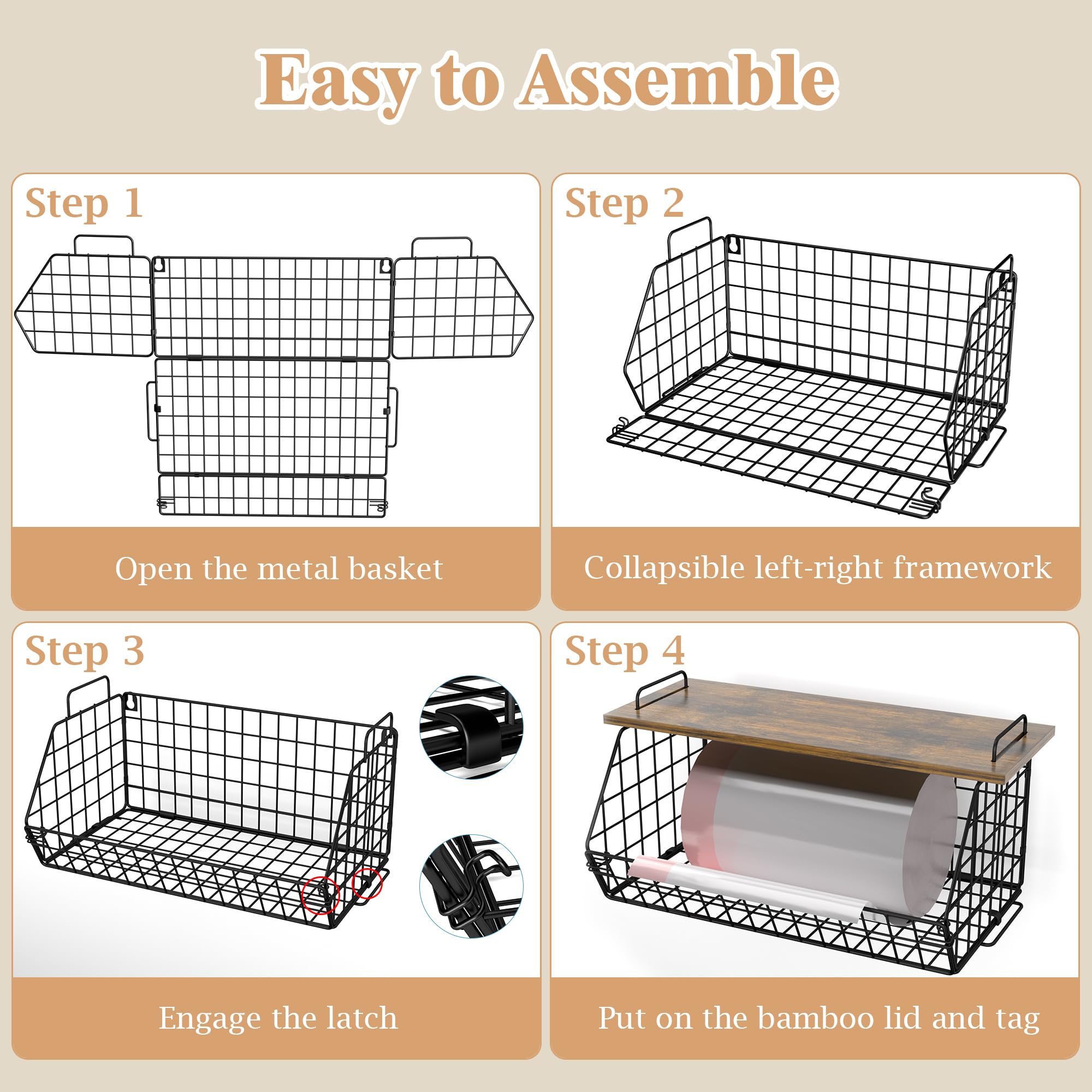 Easy to Assemble

Step 1

Open the metal basket

Step 2

Collapsible left-right framework

Step 3

Engage the latch

Step 4

Put on the bamboo lid and tag