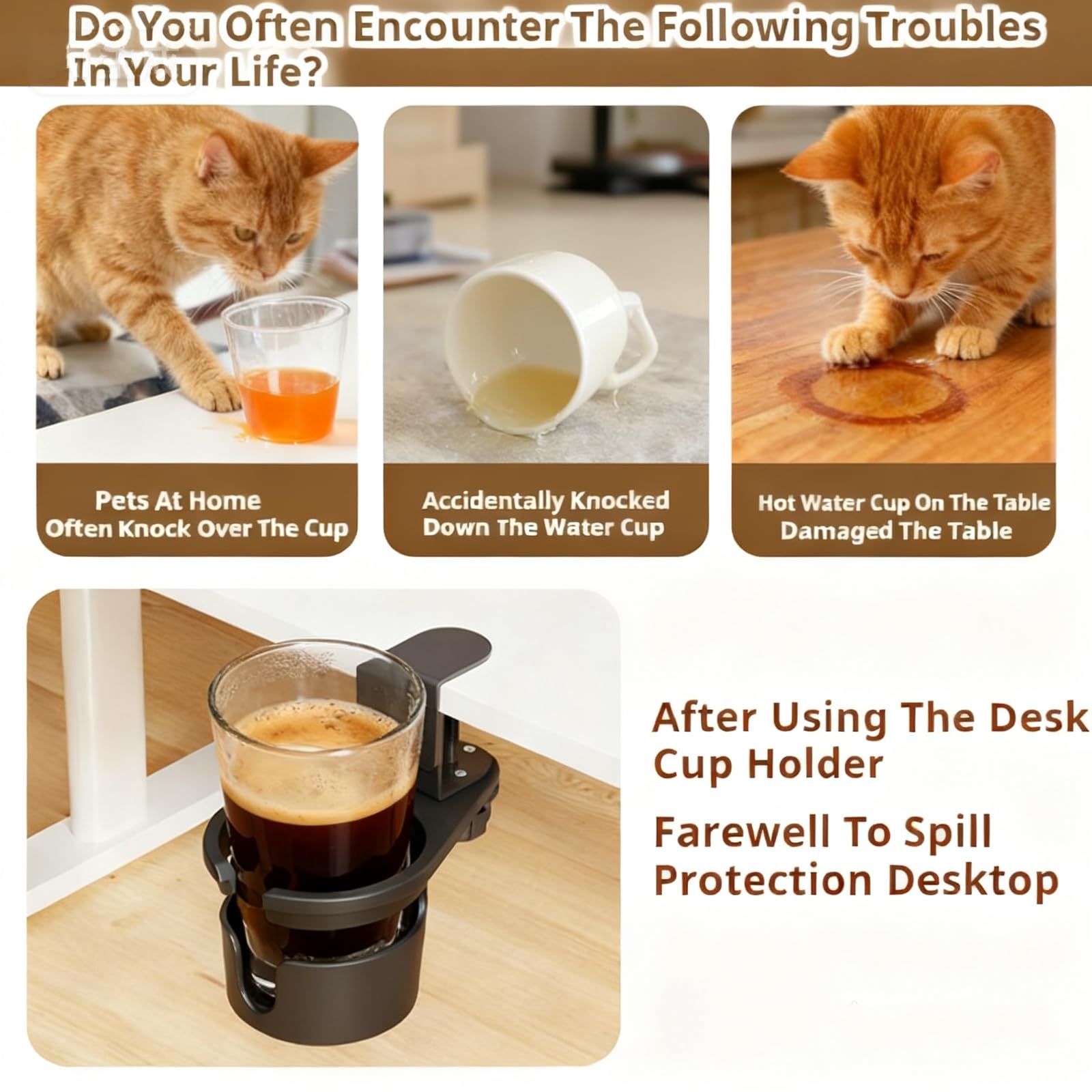 Do You Often Encounter The Following Troubles In Your Life?

Pets At Home Often Knock Over The Cup

Accidentally Knocked Down The Water Cup

Hot Water Cup On The Table Damaged The Table

After Using The Desk Cup Holder

Farewell To Spill Protection Desktop