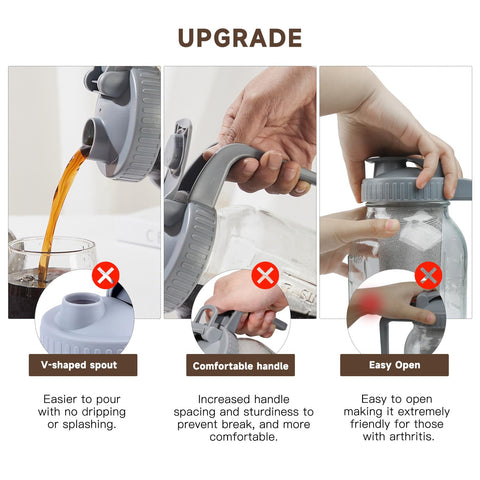 UPGRADE

V-shaped spout

Easier to pour with no dripping or splashing.

Comfortable handle

Increased handle spacing and sturdiness to prevent break, and more comfortable.

Easy Open

Easy to open making it extremely friendly for those with arthritis.