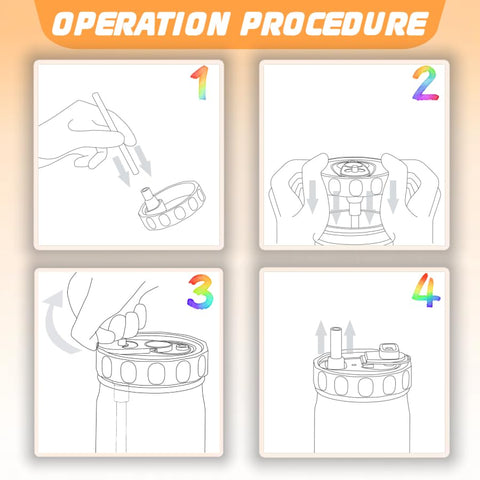 OPERATION PROCEDURE

1

2

3

4