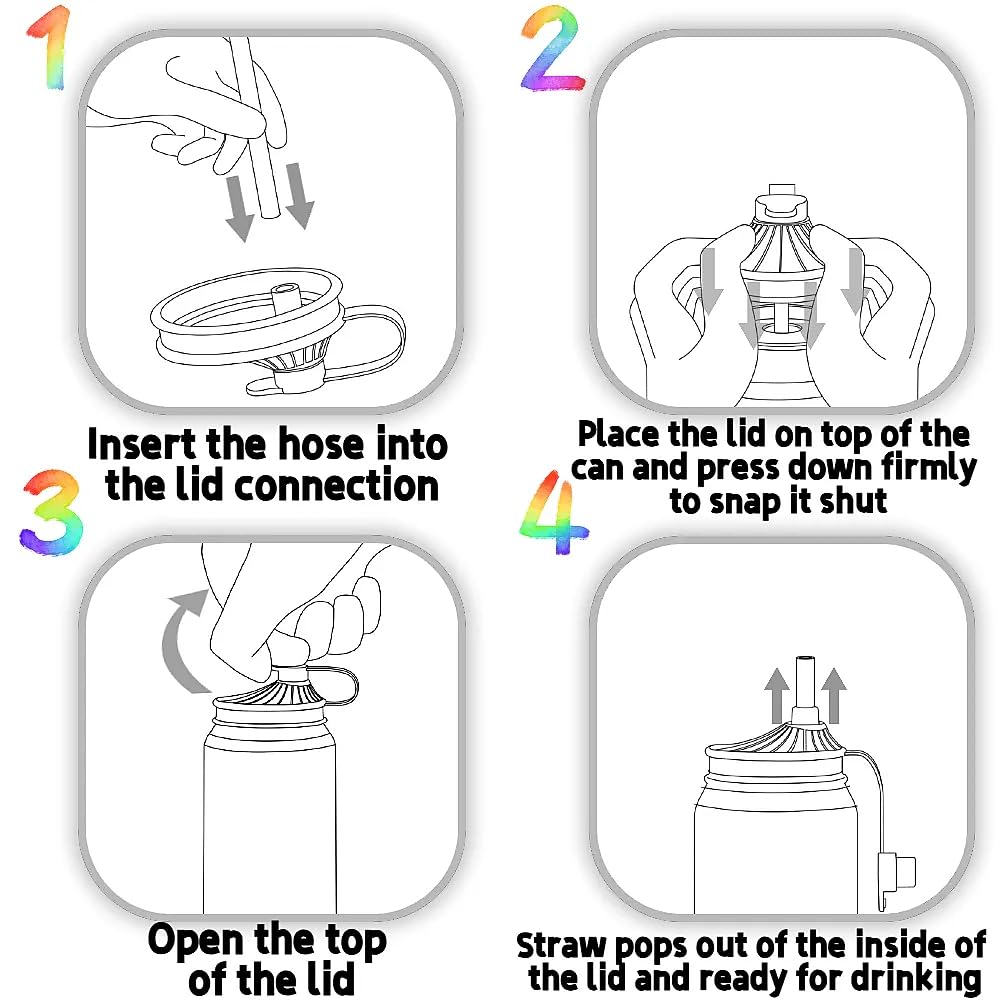 1

Insert the hose into the lid connection

2

Place the lid on top of the can and press down firmly to snap it shut

3

Open the top of the lid

4

Straw pops out of the inside of the lid and ready for drinking