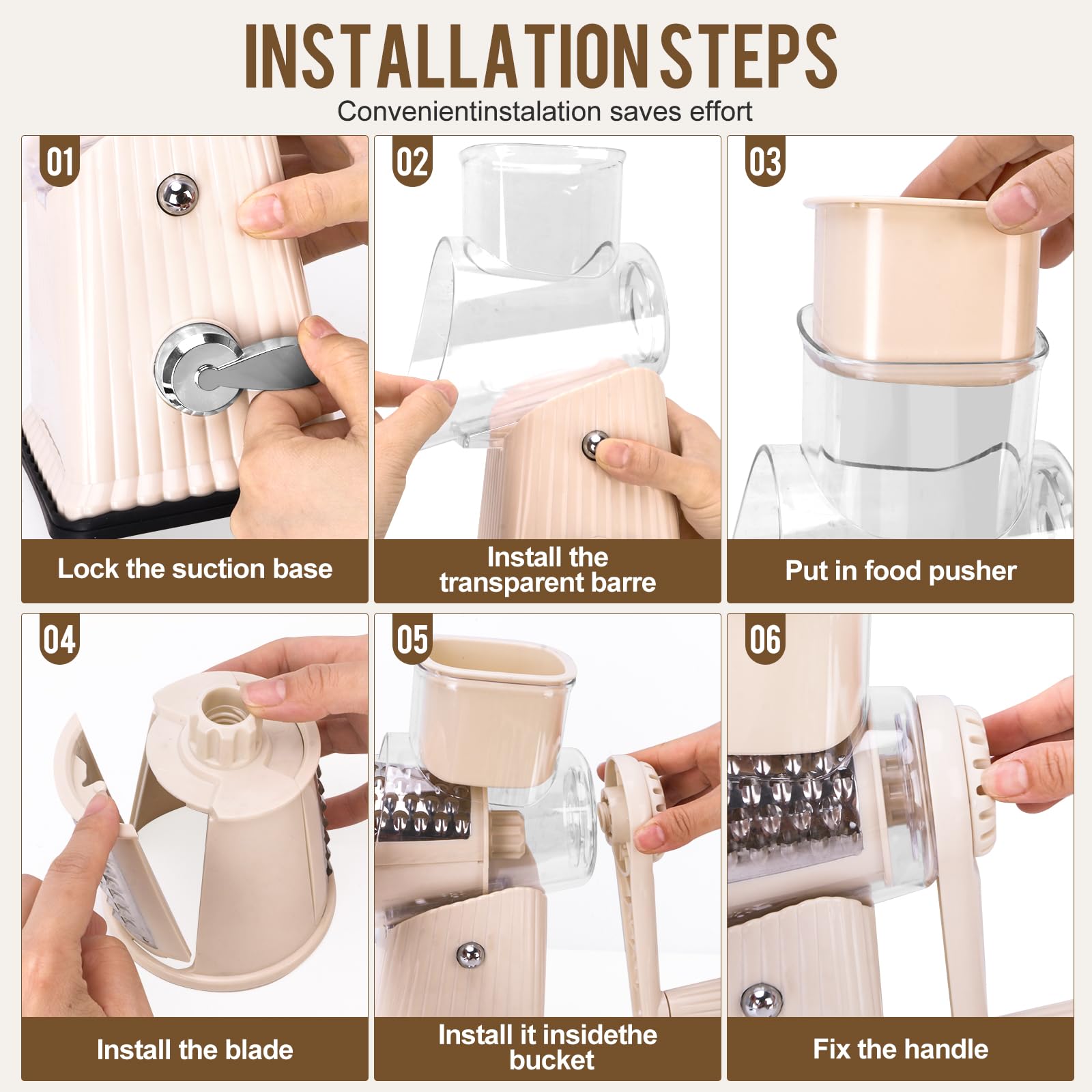 INSTALLATION STEPS

Convenientinstalation saves effort

01

Lock the suction base

02

Install the transparent barre

03

Put in food pusher

04

Install the blade

05

Install it insidethe bucket

06

Fix the handle