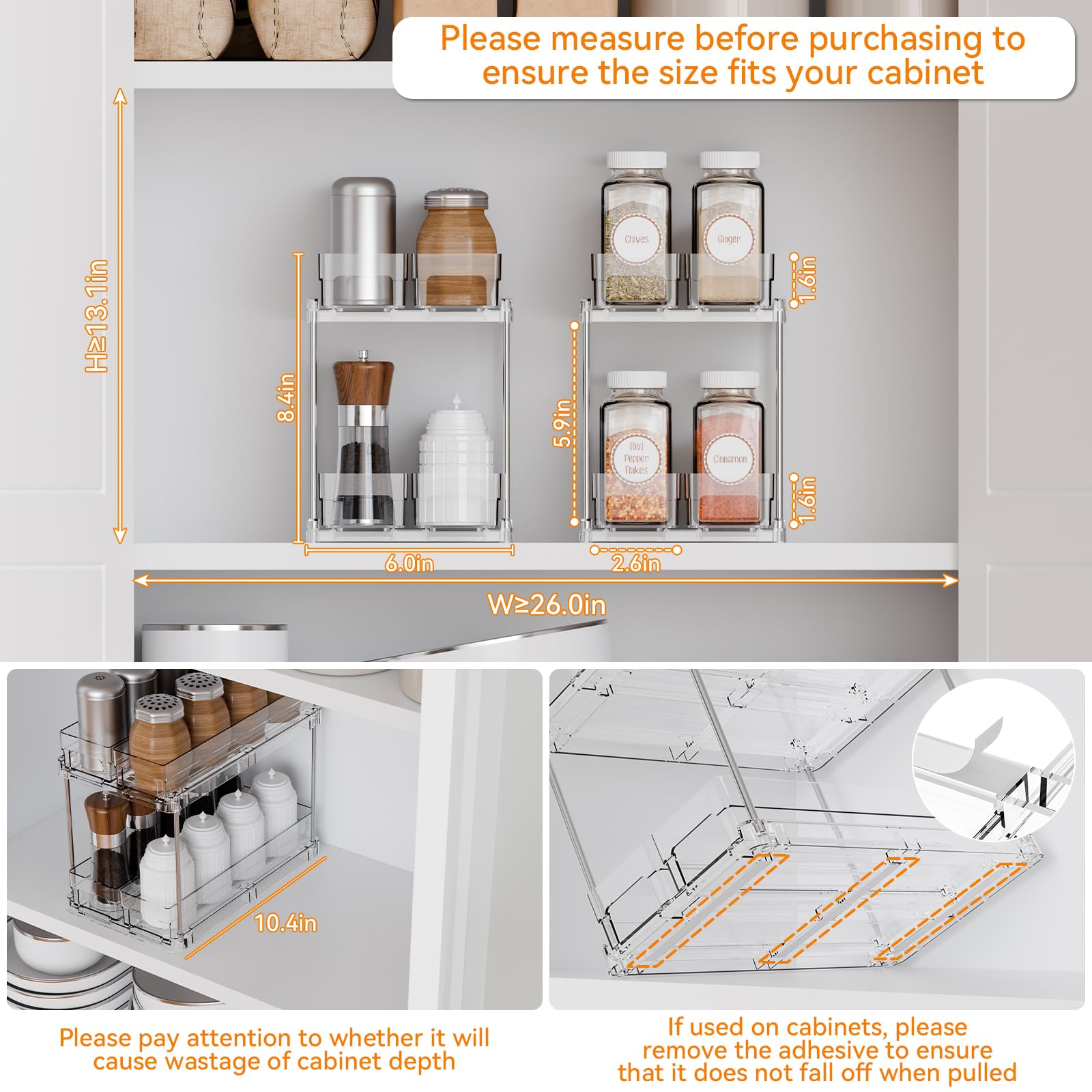 Please measure before purchasing to ensure the size fits your cabinet

H≥13.1in

8.4in

Chives

Ginger

1.6in

5.9in

Red Pepper Flakes

Cinnamon

1.6in

6.0in

2.6in

W≥26.0in

10.4in

Please pay attention to whether it will cause wastage of cabinet depth

If used on cabinets, please remove the adhesive to ensure that it does not fall off when pulled