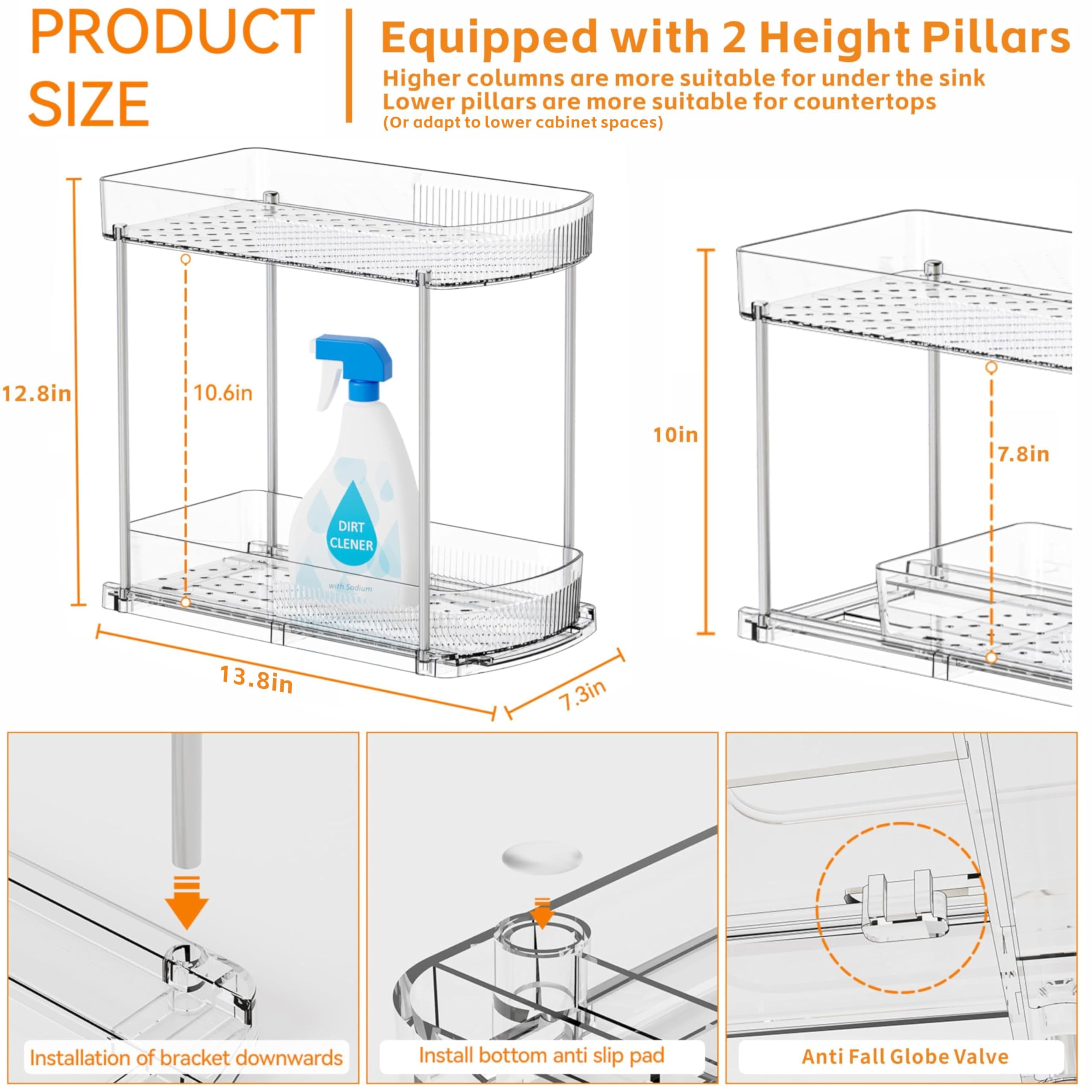 PRODUCT SIZE

Equipped with 2 Height Pillars

Higher columns are more suitable for under the sink
Lower pillars are more suitable for countertops
(Or adapt to lower cabinet spaces)

12.8in

10.6in

DIRT CLENER

with Sodium

13.8in

7.3in

10in

7.8in

Installation of bracket downwards

Install bottom anti slip pad

Anti Fall Globe Valve