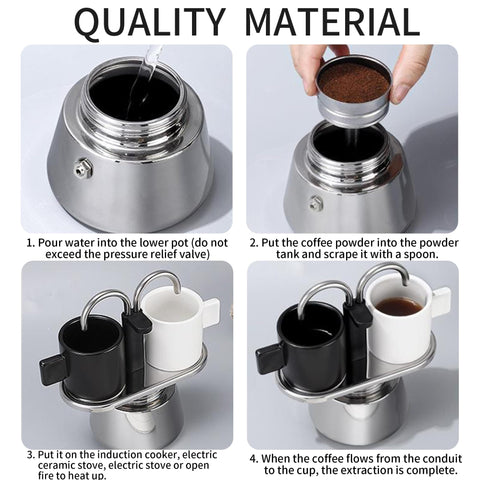 QUALITY MATERIAL

1. Pour water into the lower pot (do not exceed the pressure relief valve)

2. Put the coffee powder into the powder tank and scrape it with a spoon.

3. Put it on the induction cooker, electric ceramic stove, electric stove or open fire to heat up.

4. When the coffee flows from the conduit to the cup, the extraction is complete.