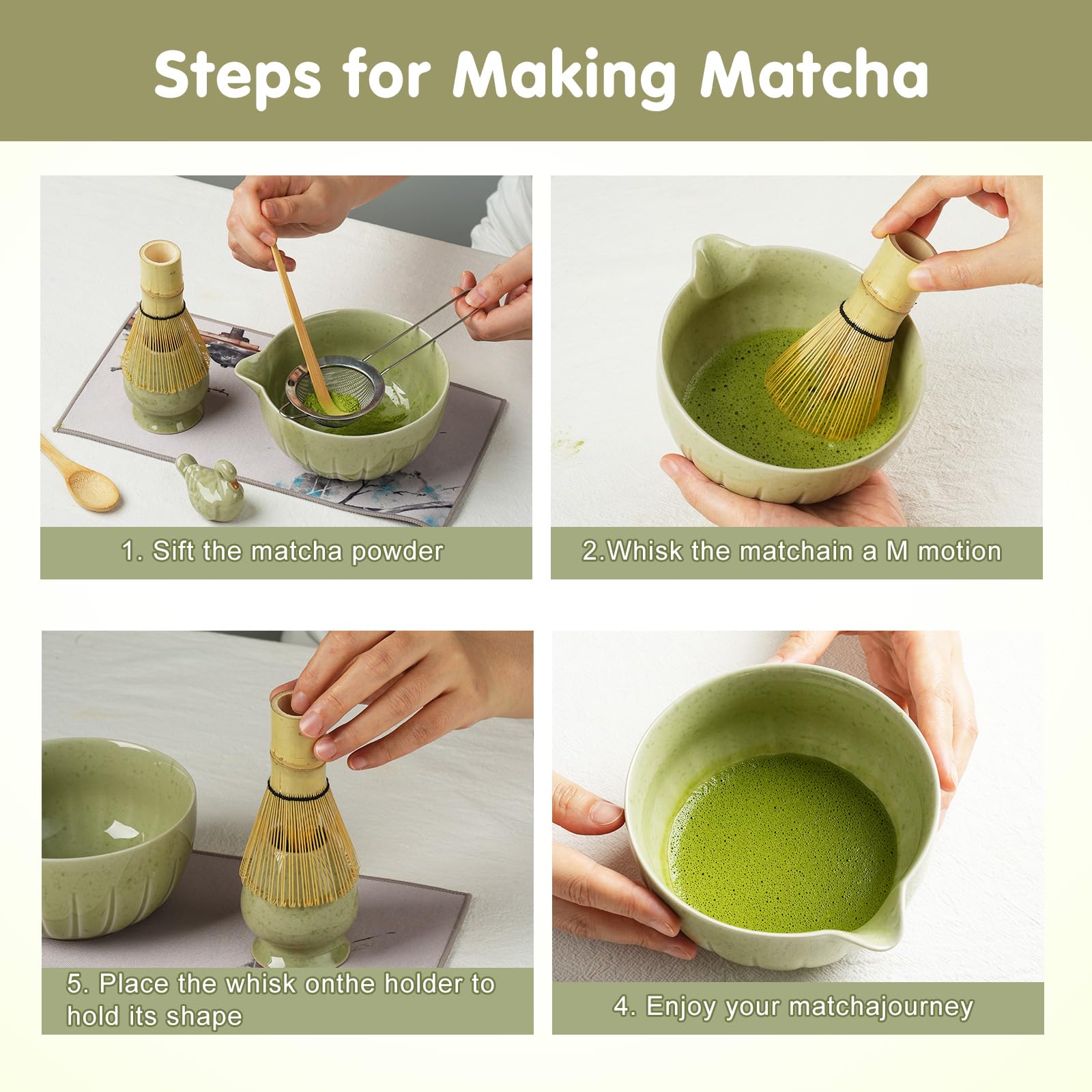 Steps for Making Matcha

1. Sift the matcha powder

2.Whisk the matchain a M motion

5. Place the whisk onthe holder to hold its shape

4. Enjoy your matchajourney