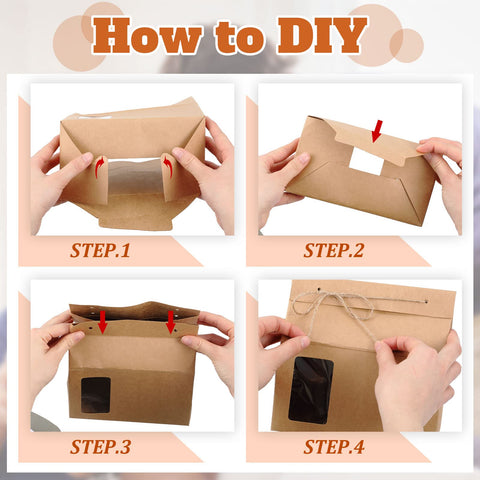 How to DIY

STEP.1

STEP.2

STEP.3

STEP.4