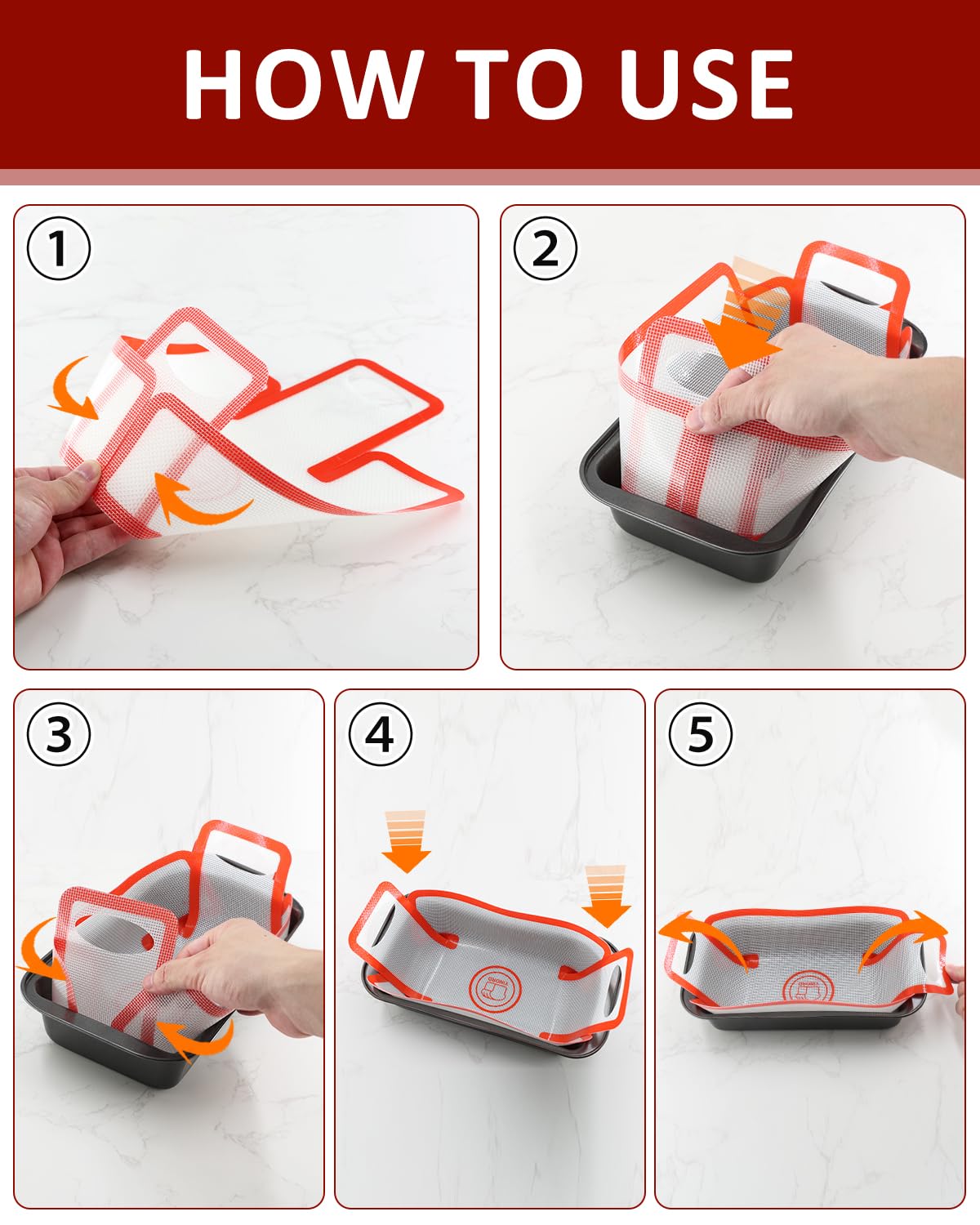 HOW TO USE

1

2

3

4

5