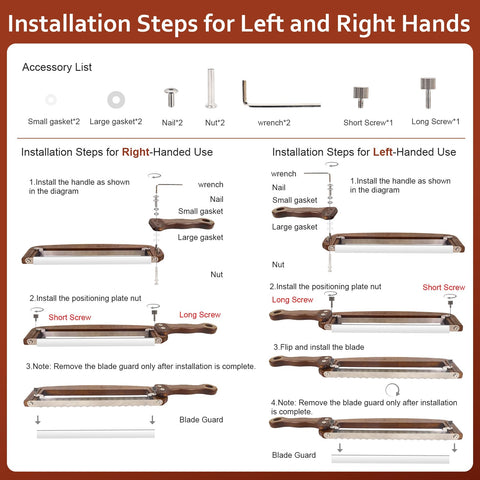 Installation Steps for Left and Right Hands

Accessory List

Small gasket*2 Large gasket*2 Nail*2 Nut*2 wrench*2 Short Screw*1 Long Screw*1

Installation Steps for Right-Handed Use

1.Install the handle as shown in the diagram

wrench

Nail

Small gasket

Large gasket

Nut

2.Install the positioning plate nut

Short Screw

Long Screw

3.Note: Remove the blade guard only after installation is complete.

Blade Guard

Installation Steps for Left-Handed Use

wrench

Nail

Small gasket

Large gasket

Nut

1.Install the handle as shown in the diagram

2.Install the positioning plate nut

Long Screw

Short Screw

3.Flip and install the blade

4.Note: Remove the blade guard only after installation is complete.

Blade Guard