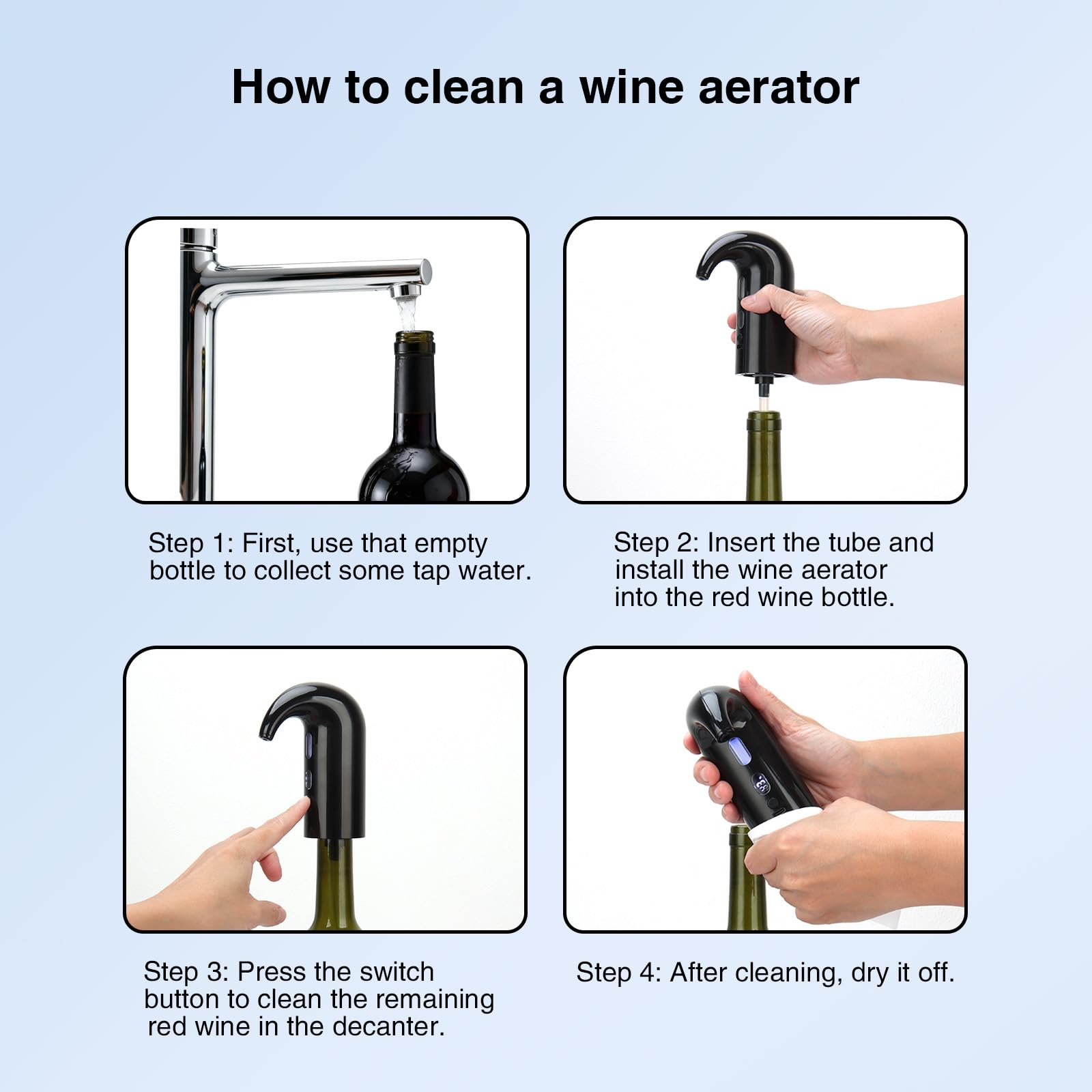 How to clean a wine aerator

Step 1: First, use that empty bottle to collect some tap water.

Step 2: Insert the tube and install the wine aerator into the red wine bottle.

Step 3: Press the switch button to clean the remaining red wine in the decanter.

Step 4: After cleaning, dry it off.