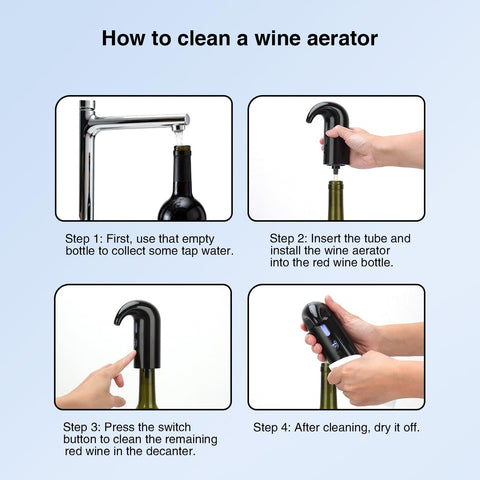 How to clean a wine aerator

Step 1: First, use that empty bottle to collect some tap water.

Step 2: Insert the tube and install the wine aerator into the red wine bottle.

Step 3: Press the switch button to clean the remaining red wine in the decanter.

Step 4: After cleaning, dry it off.