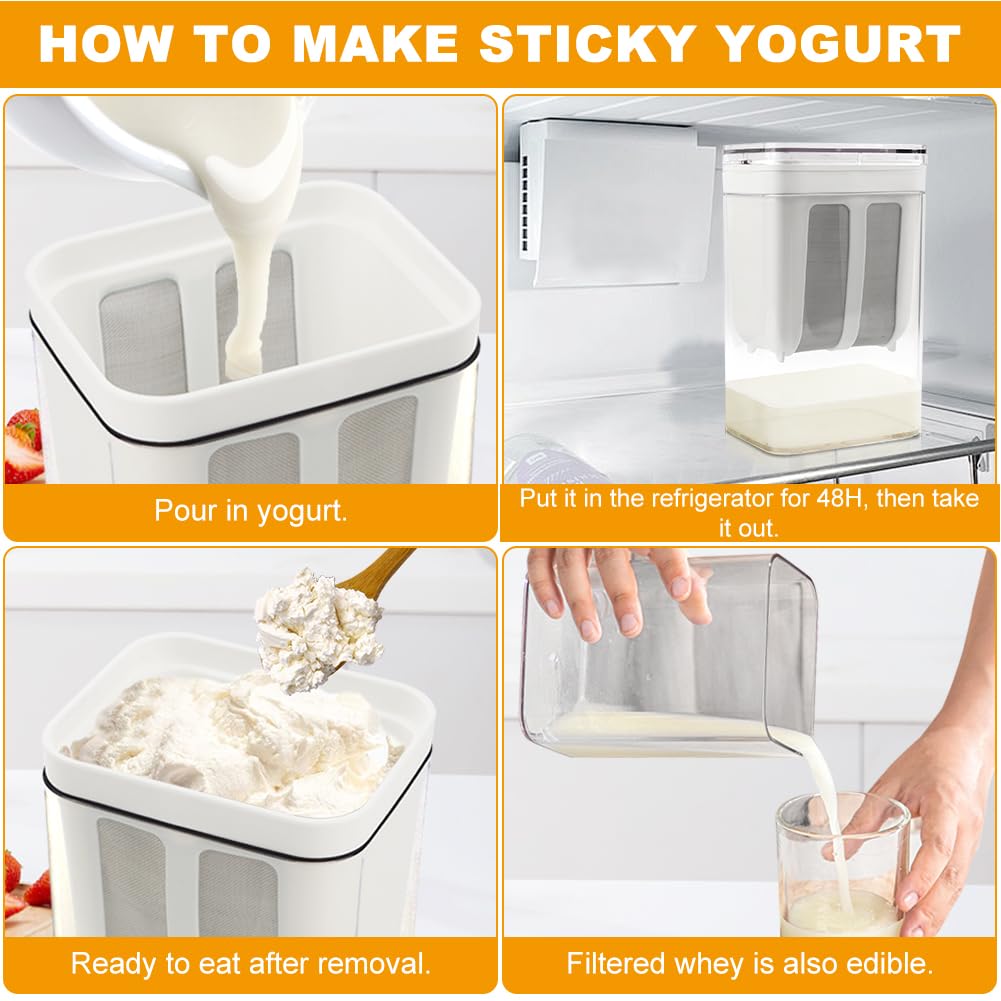 HOW TO MAKE STICKY YOGURT

Pour in yogurt.

Put it in the refrigerator for 48H, then take it out.

Ready to eat after removal.

Filtered whey is also edible.