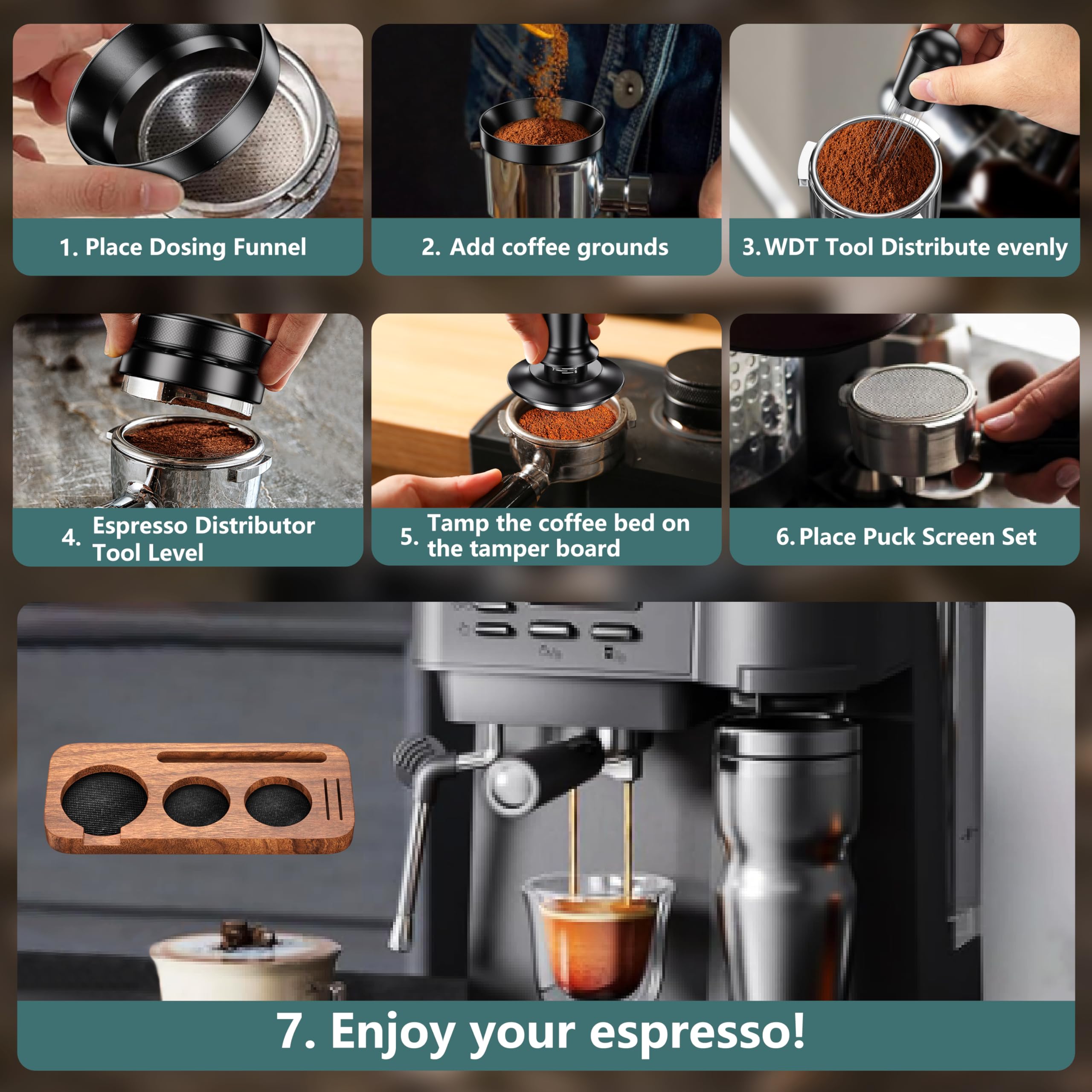 1. Place Dosing Funnel

2. Add coffee grounds

3. WDT Tool Distribute evenly

4. Espresso Distributor Tool Level

5. Tamp the coffee bed on the tamper board

6. Place Puck Screen Set

7. Enjoy your espresso!