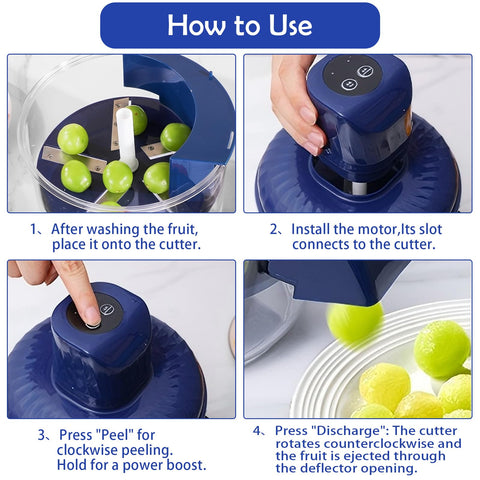 How to Use

1、After washing the fruit, place it onto the cutter.

2、Install the motor,Its slot connects to the cutter.

3、Press "Peel" for clockwise peeling. Hold for a power boost.

4、Press "Discharge": The cutter rotates counterclockwise and the fruit is ejected through the deflector opening.