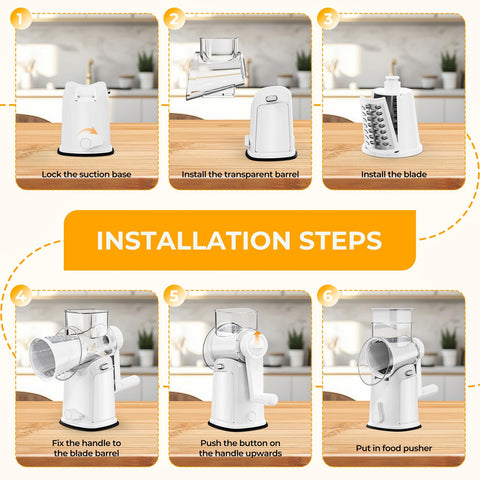 1

Lock the suction base

2

Install the transparent barrel

3

Install the blade

INSTALLATION STEPS

4

Fix the handle to the blade barrel

5

Push the button on the handle upwards

6

Put in food pusher